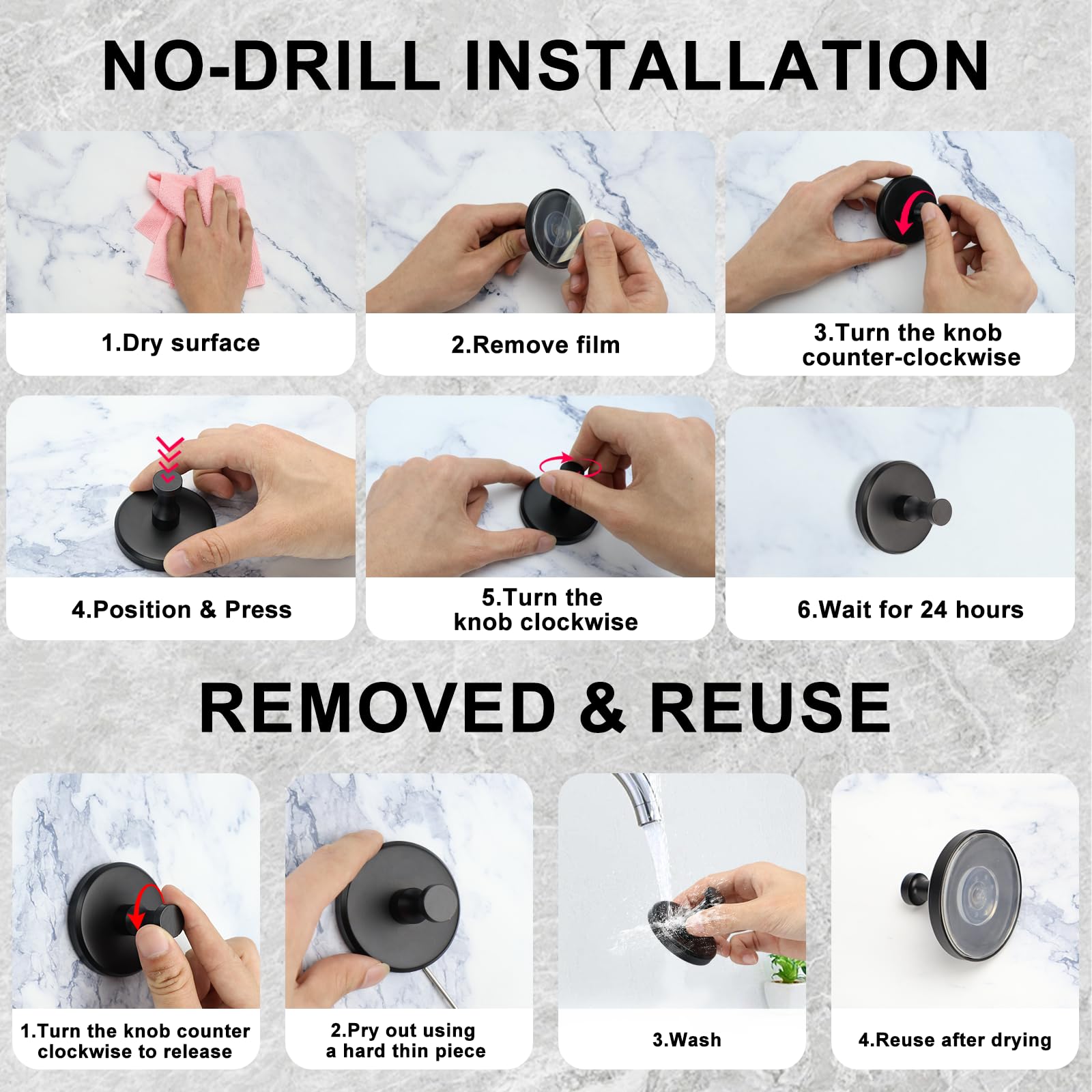 NO-DRILL INSTALLATION

1.Dry surface

2.Remove film

3.Turn the knob counter-clockwise

4.Position & Press

5.Turn the knob clockwise

6.Wait for 24 hours

REMOVED & REUSE

1.Turn the knob counter clockwise to release

2.Pry out using a hard thin piece

3.Wash

4.Reuse after drying