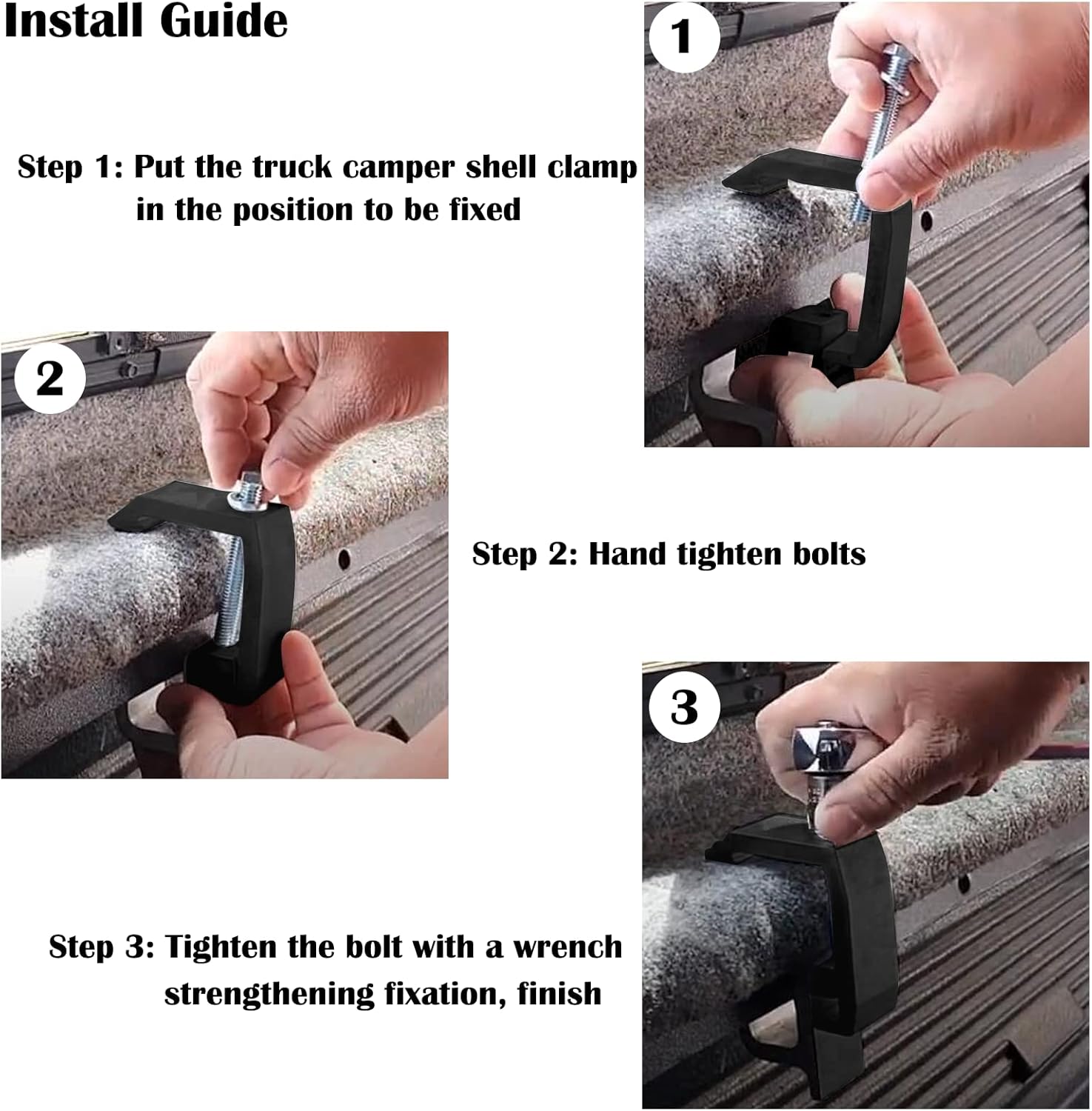 Install Guide

1

Step 1: Put the truck camper shell clamp in the position to be fixed

2

Step 2: Hand tighten bolts

3

Step 3: Tighten the bolt with a wrench strengthening fixation, finish