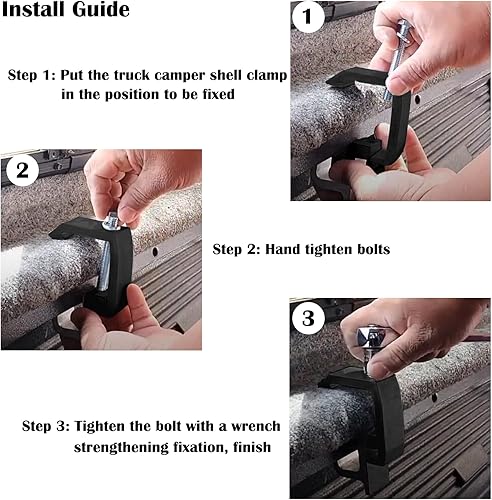 Install Guide

1

Step 1: Put the truck camper shell clamp in the position to be fixed

2

Step 2: Hand tighten bolts

3

Step 3: Tighten the bolt with a wrench strengthening fixation, finish