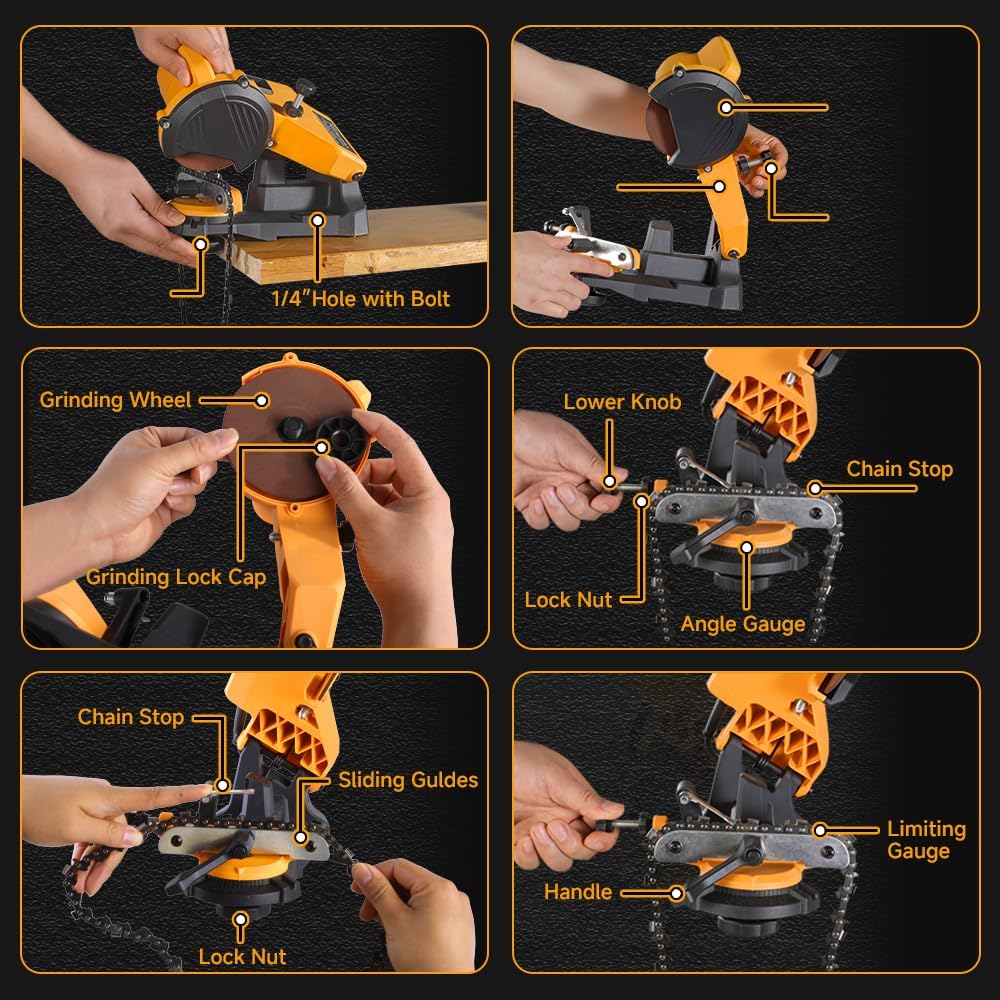 1/4"Hole with Bolt

Grinding Wheel

Grinding Lock Cap

Lower Knob

Chain Stop

Lock Nut

Angle Gauge

Chain Stop

Sliding Guldes

Lock Nut

Limiting Gauge

Handle