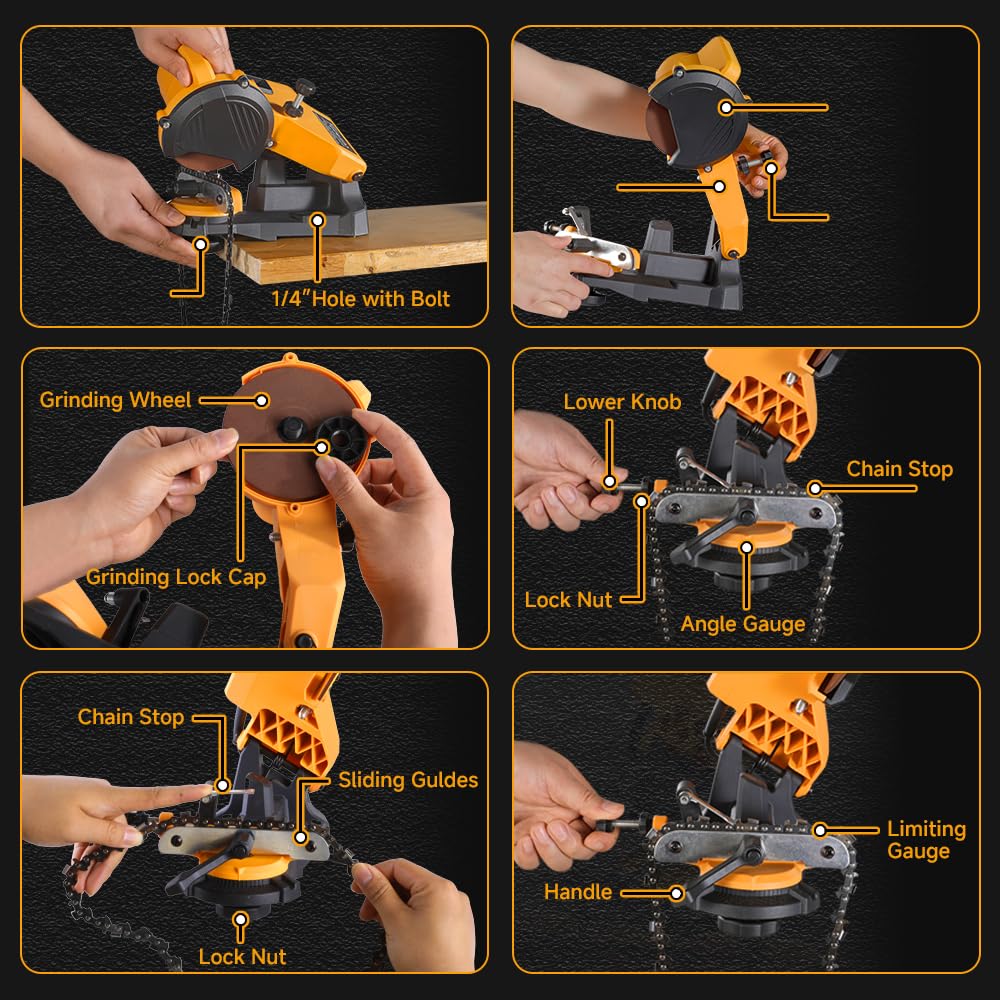 1/4"Hole with Bolt

Grinding Wheel

Grinding Lock Cap

Lower Knob

Chain Stop

Lock Nut

Angle Gauge

Chain Stop

Sliding Guldes

Lock Nut

Limiting Gauge

Handle