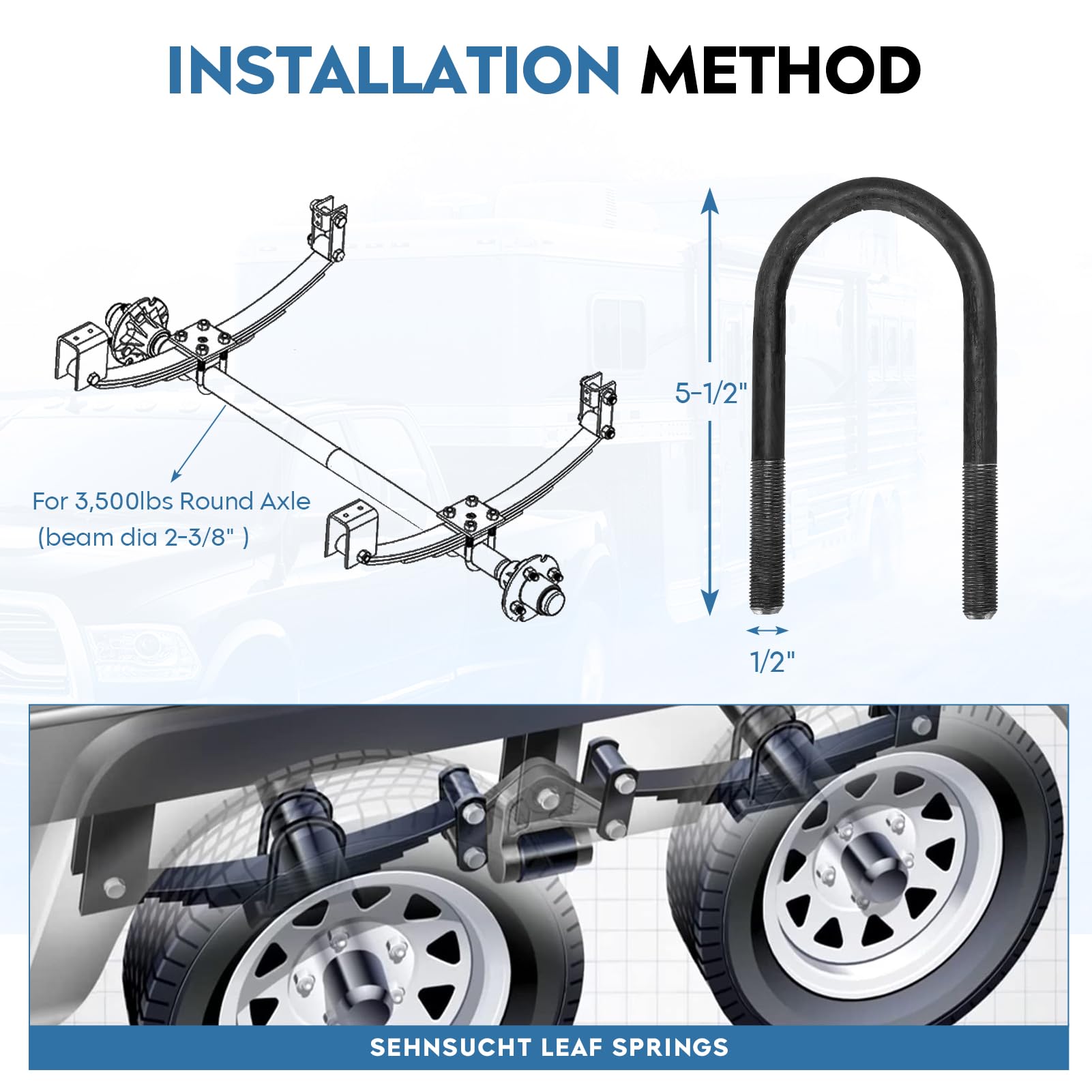 INSTALLATION METHOD

For 3,500lbs Round Axle
(beam dia 2-3/8" )

5-1/2"

1/2"

SEHNSUCHT LEAF SPRINGS