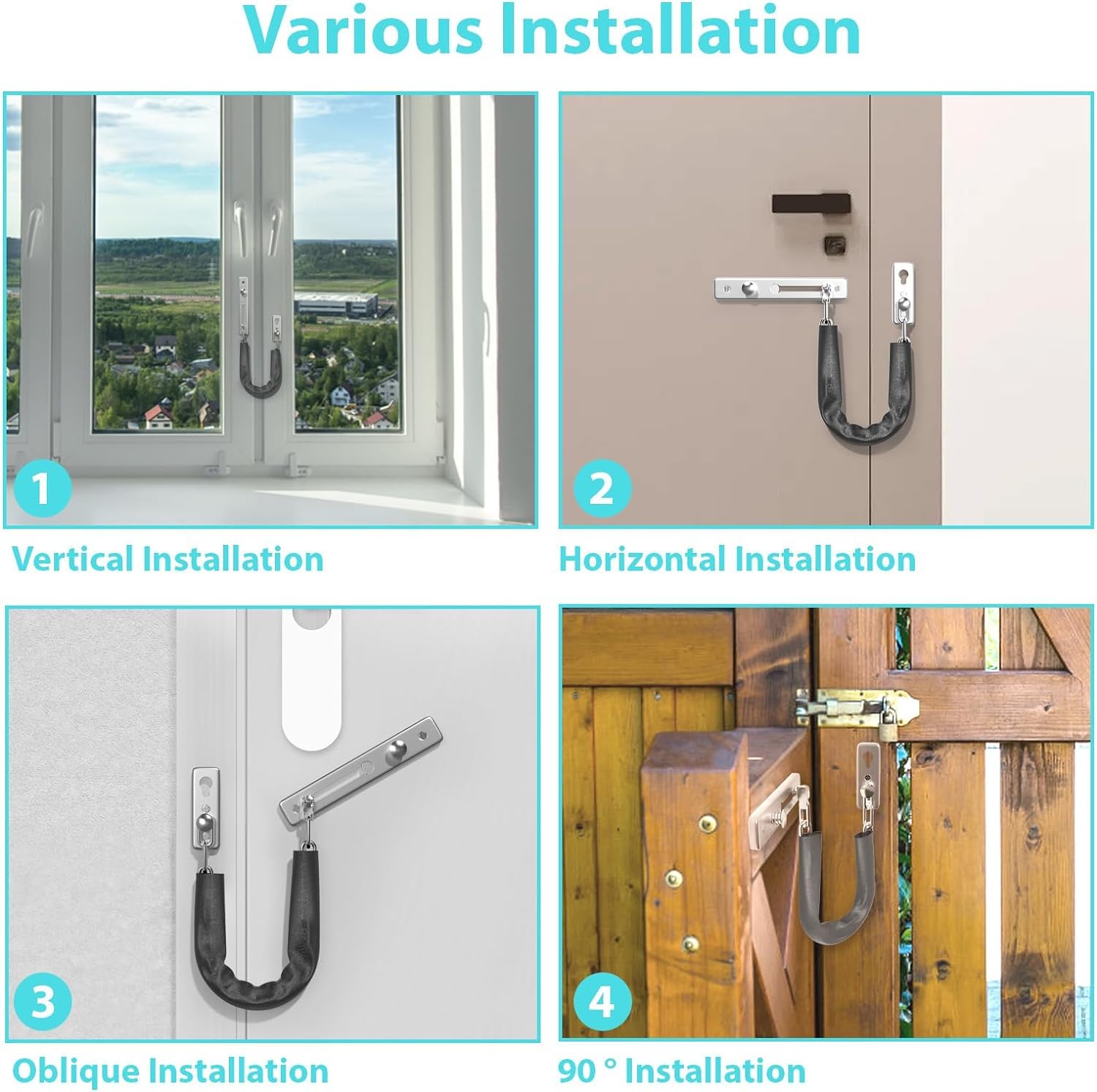 Various Installation

1

Vertical Installation

2

Horizontal Installation

3

Oblique Installation

4

90 ° Installation