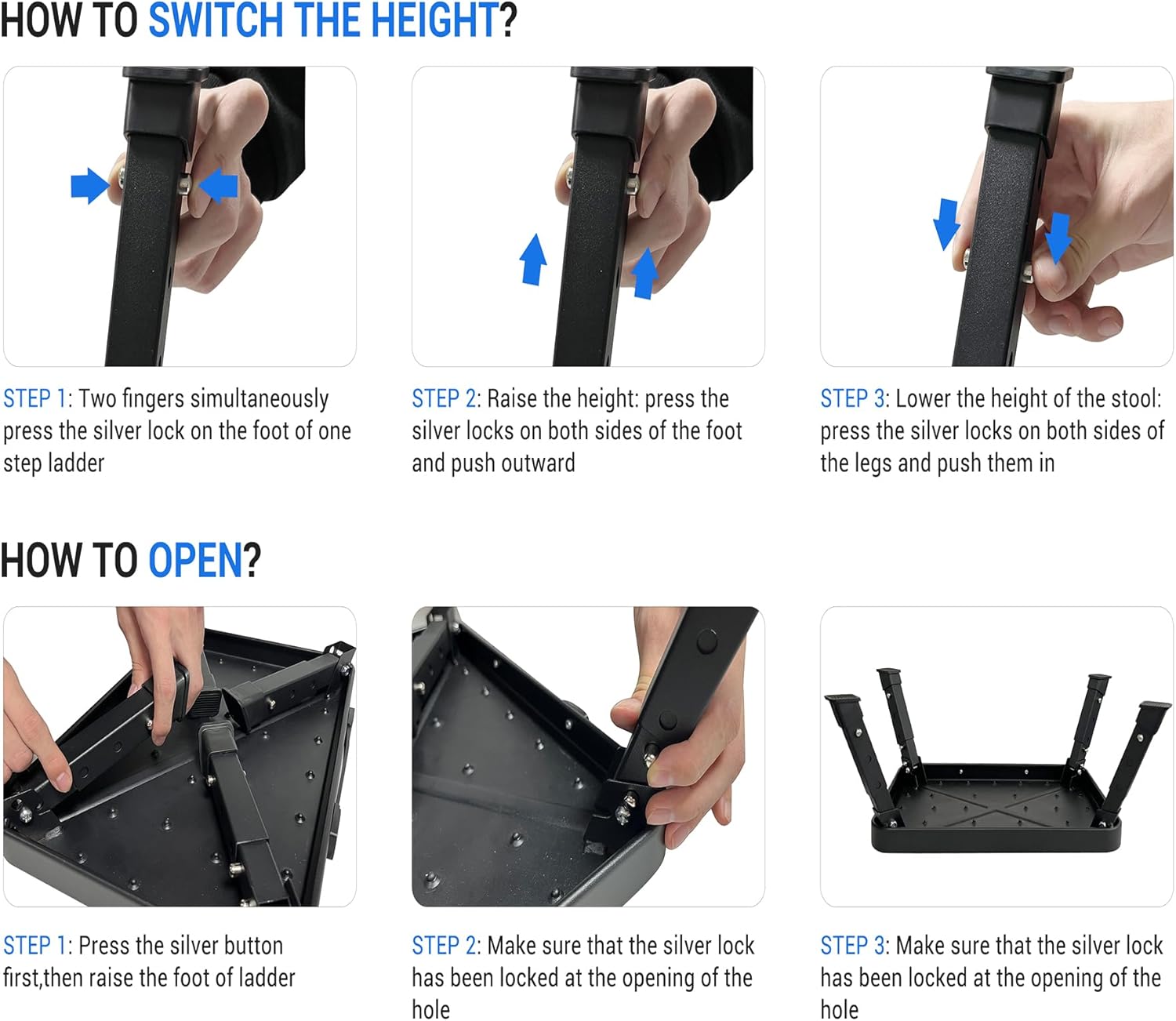 HOW TO SWITCH THE HEIGHT?

STEP 1: Two fingers simultaneously press the silver lock on the foot of one step ladder

STEP 2: Raise the height: press the silver locks on both sides of the foot and push outward

STEP 3: Lower the height of the stool: press the silver locks on both sides of the legs and push them in

HOW TO OPEN?

STEP 1: Press the silver button first,then raise the foot of ladder

STEP 2: Make sure that the silver lock has been locked at the opening of the hole

STEP 3: Make sure that the silver lock has been locked at the opening of the hole