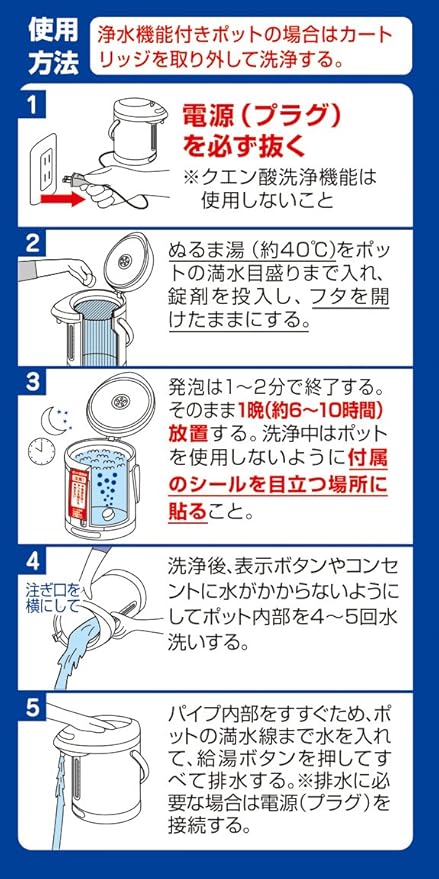 使用方法

浄水機能付きポットの場合はカートリッジを取り外して洗浄する。

1
電源（プラグ）を必ず抜く
※クエン酸洗浄機能は使用しないこと

2
ぬるま湯（約40℃）をポットの満水目盛りまで入れ、錠剤を投入し、フタを開けたままにする。

3
発泡は1～2分で終了する。そのまま1晩(約6～10時間)放置する。洗浄中はポットを使用しないように付属のシールを目立つ場所に貼ること。

4
注ぎ口を横にして
洗浄後、表示ボタンやコンセントに水がかからないようにしてポット内部を4～5回水洗いする。

5
パイプ内部をすすぐため、ポットの満水線まで水を入れて、給湯ボタンを押してすべて排水する。※排水に必要な場合は電源(プラグ)を接続する。