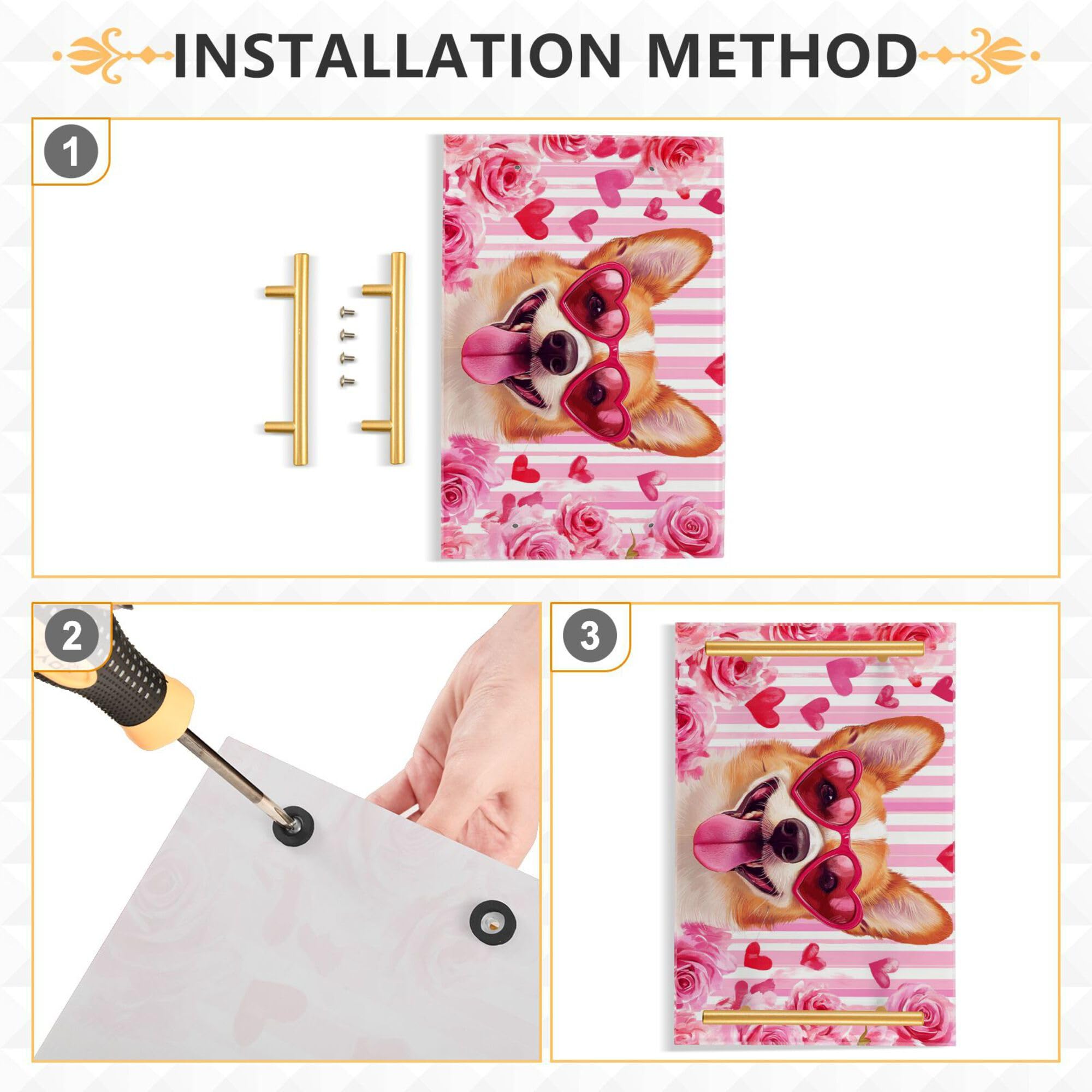 INSTALLATION METHOD

1

2

3