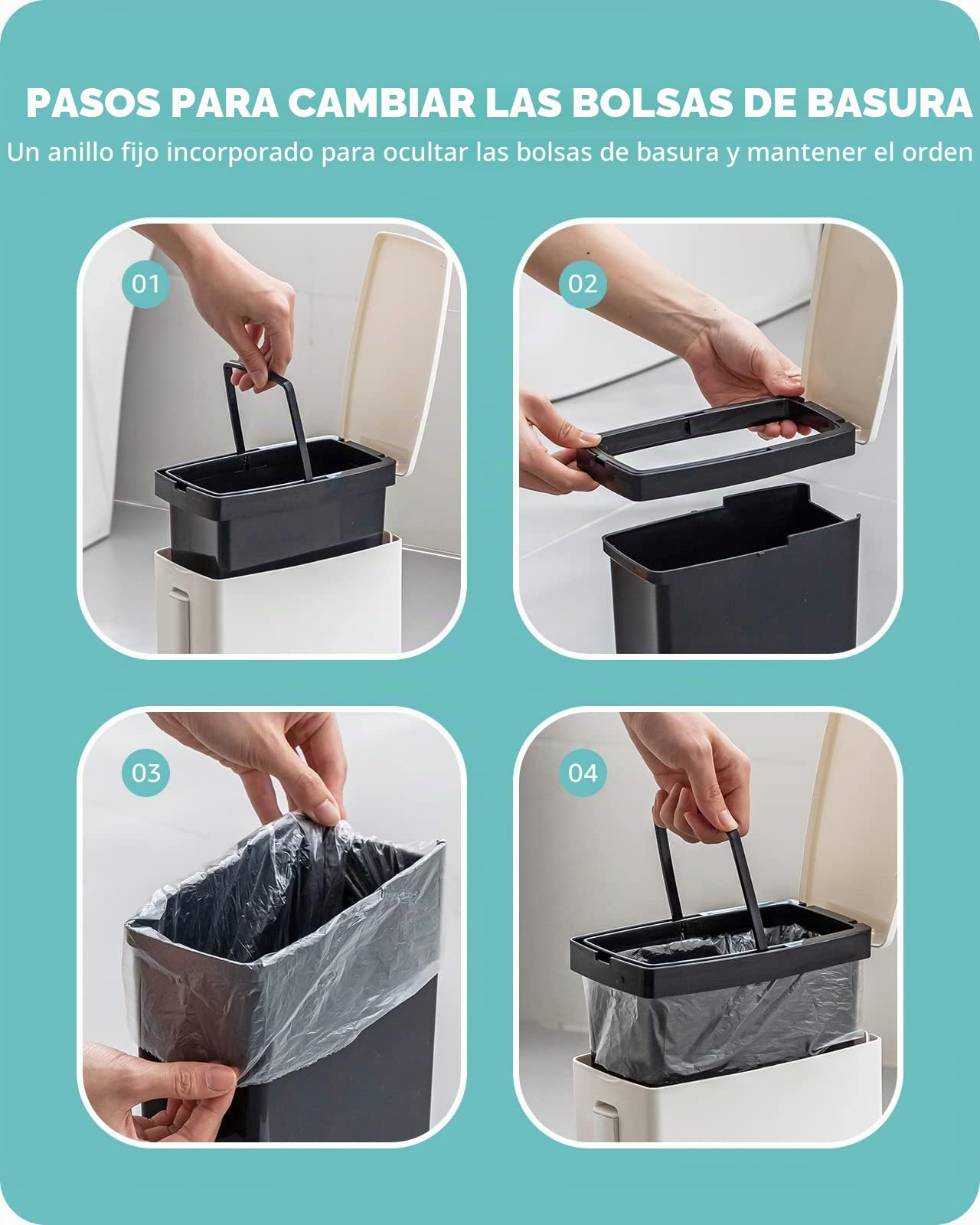 PASOS PARA CAMBIAR LAS BOLSAS DE BASURA

Un anillo fijo incorporado para ocultar las bolsas de basura y mantener el orden

01

02

03

04