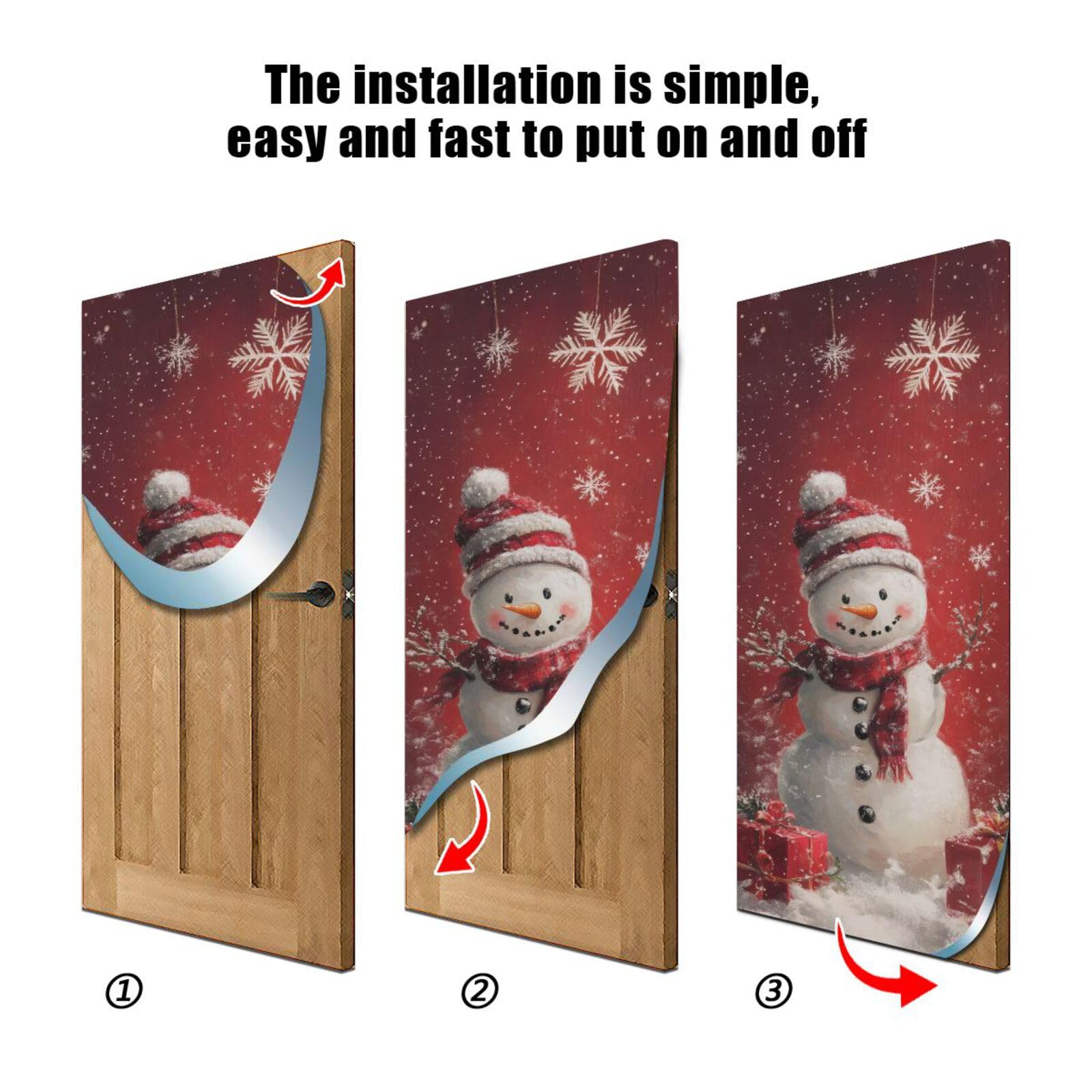 The installation is simple,
easy and fast to put on and off

①

②

③