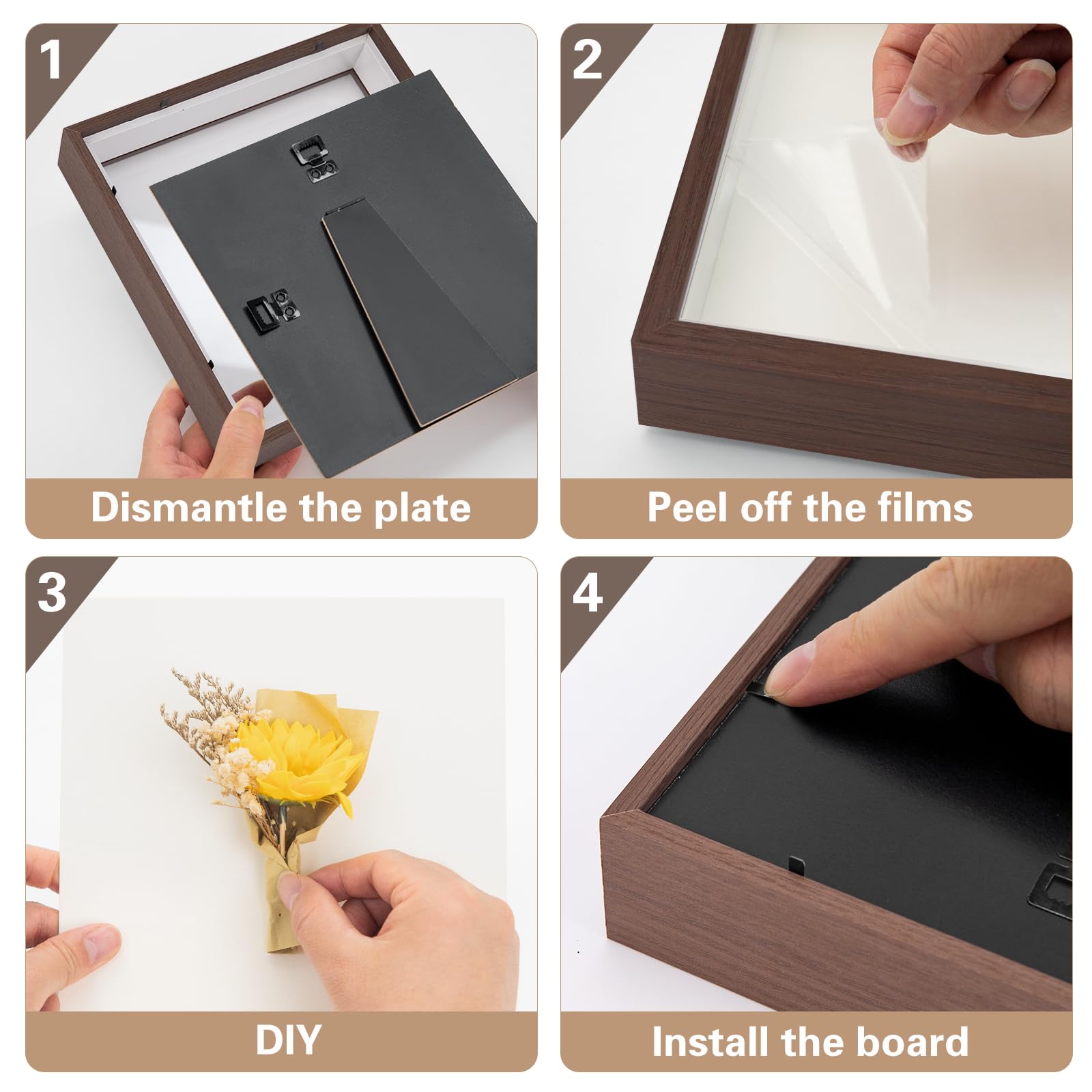 1
Dismantle the plate

2
Peel off the films

3
DIY

4
Install the board