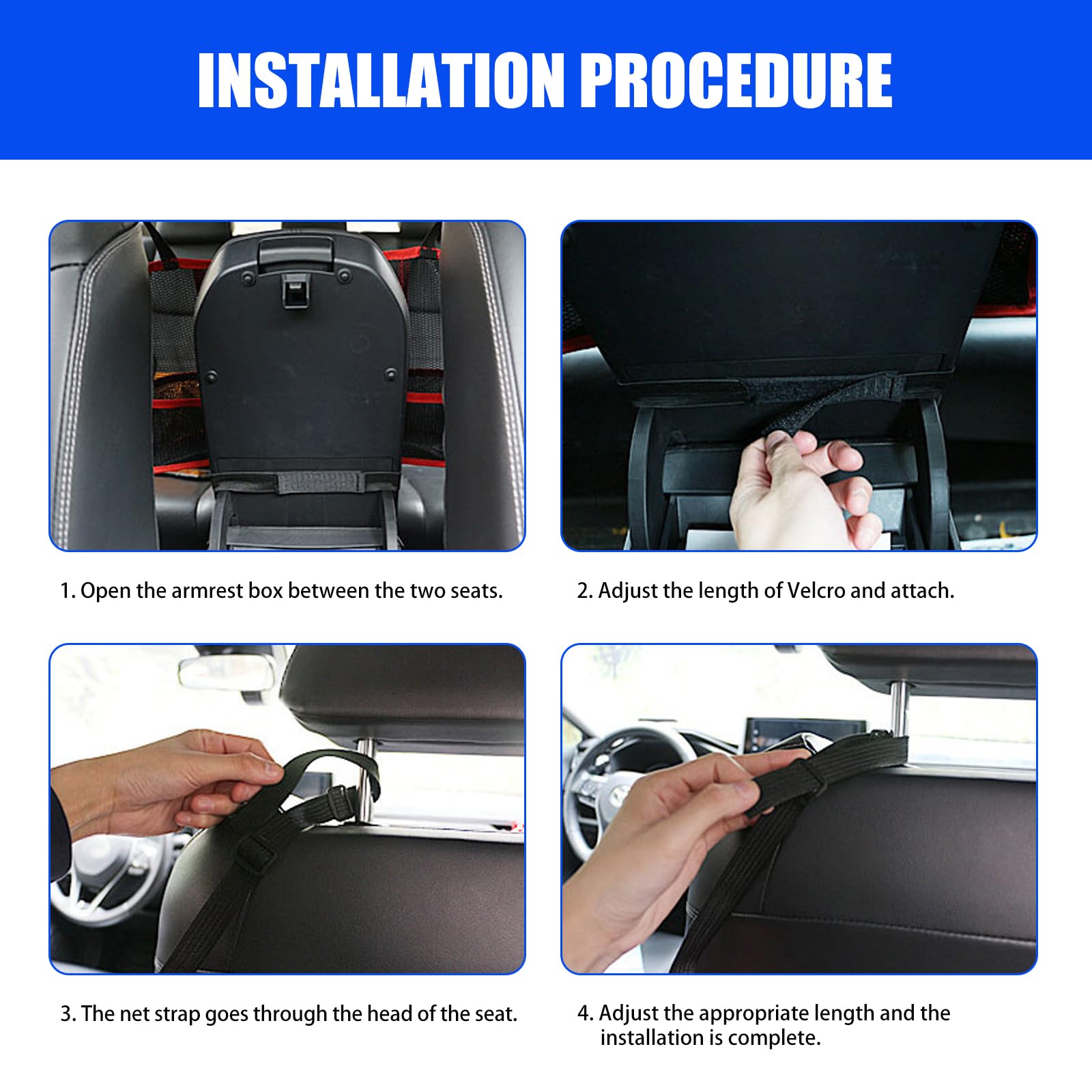 INSTALLATION PROCEDURE

1. Open the armrest box between the two seats.

2. Adjust the length of Velcro and attach.

3. The net strap goes through the head of the seat.

4. Adjust the appropriate length and the installation is complete.