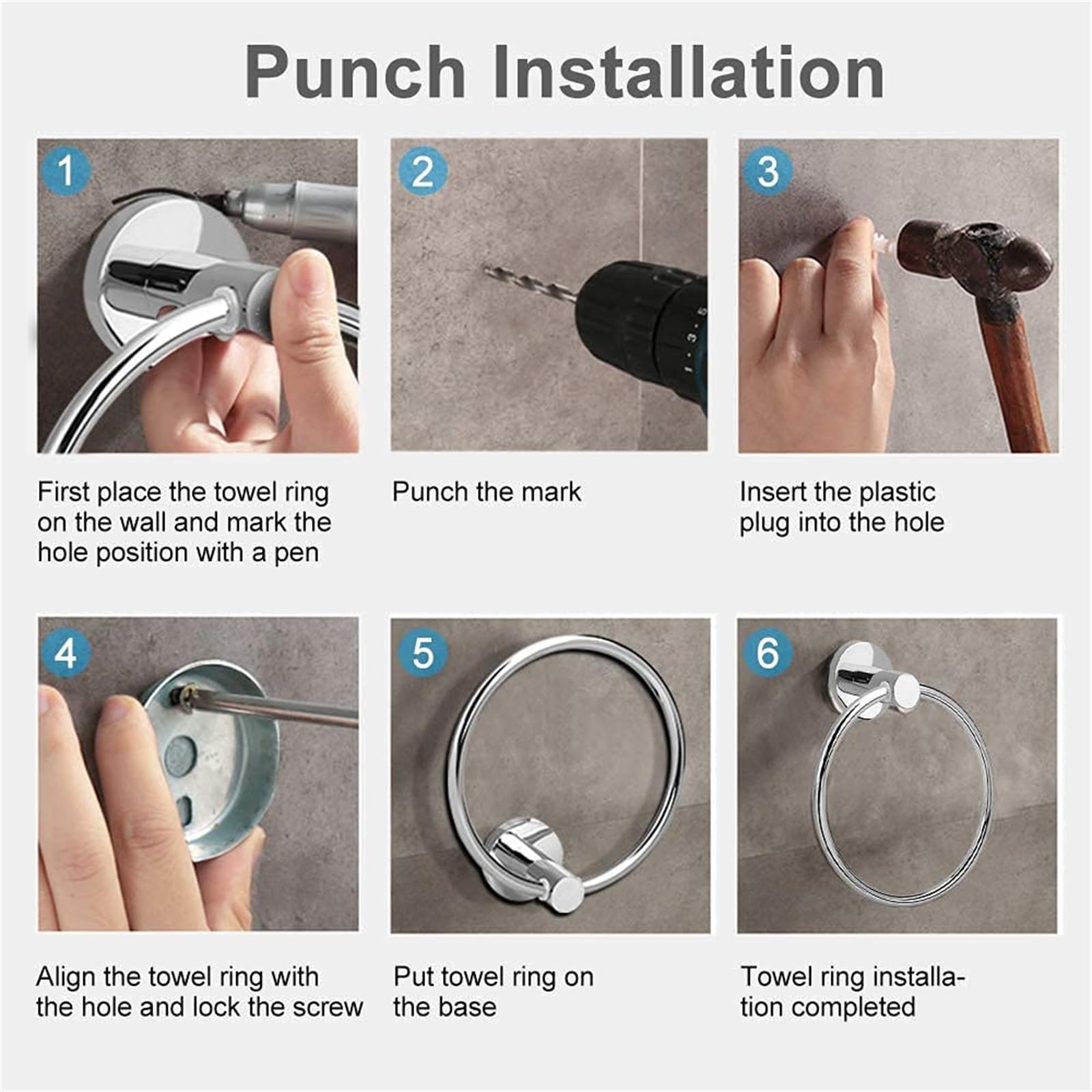 Punch Installation

1

First place the towel ring on the wall and mark the hole position with a pen

2

Punch the mark

3

Insert the plastic plug into the hole

4

Align the towel ring with the hole and lock the screw

5

Put towel ring on the base

6

Towel ring installation completed