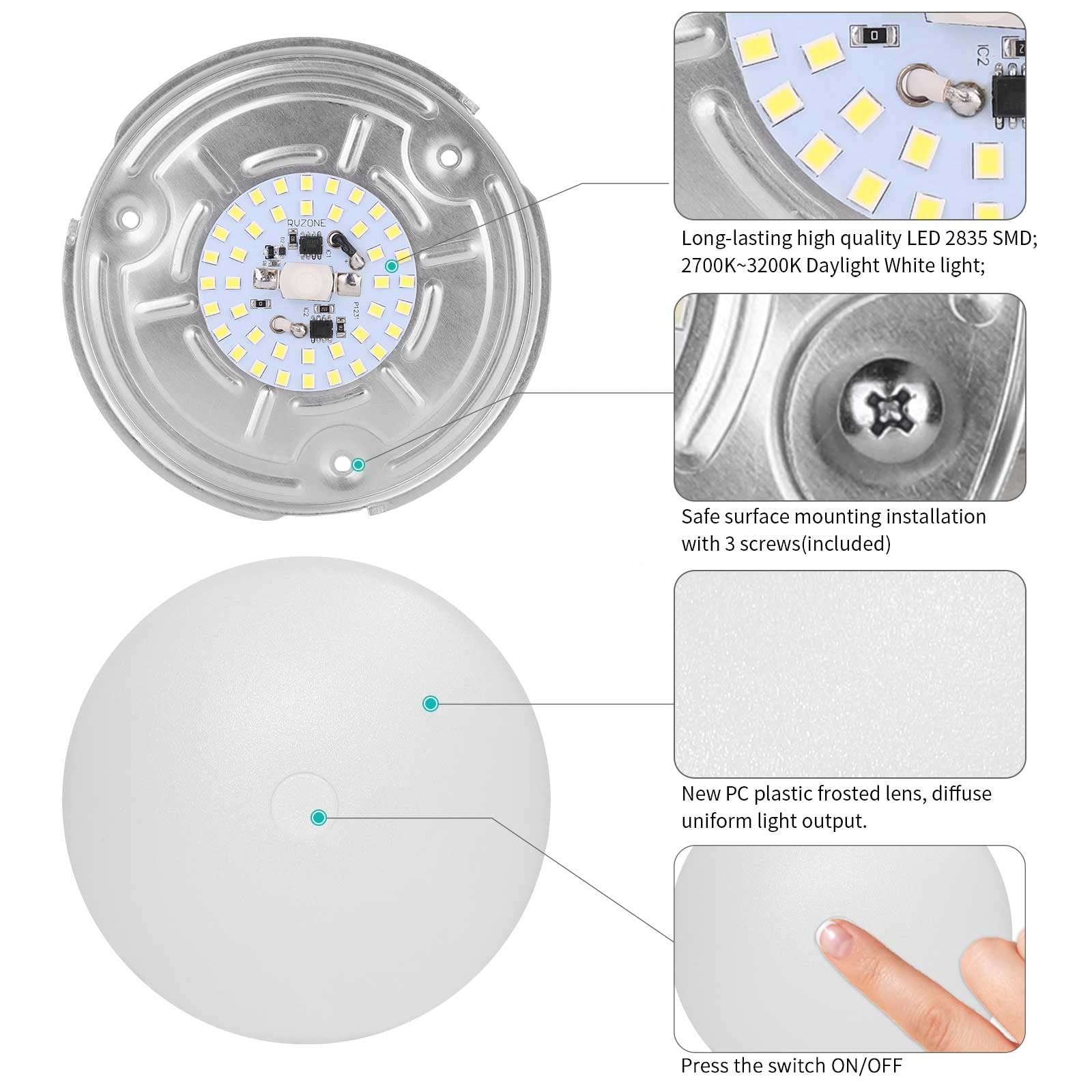 RVZONE

IC2

Long-lasting high quality LED 2835 SMD; 2700K~3200K Daylight White light;

Safe surface mounting installation with 3 screws(included)

New PC plastic frosted lens, diffuse uniform light output.

Press the switch ON/OFF