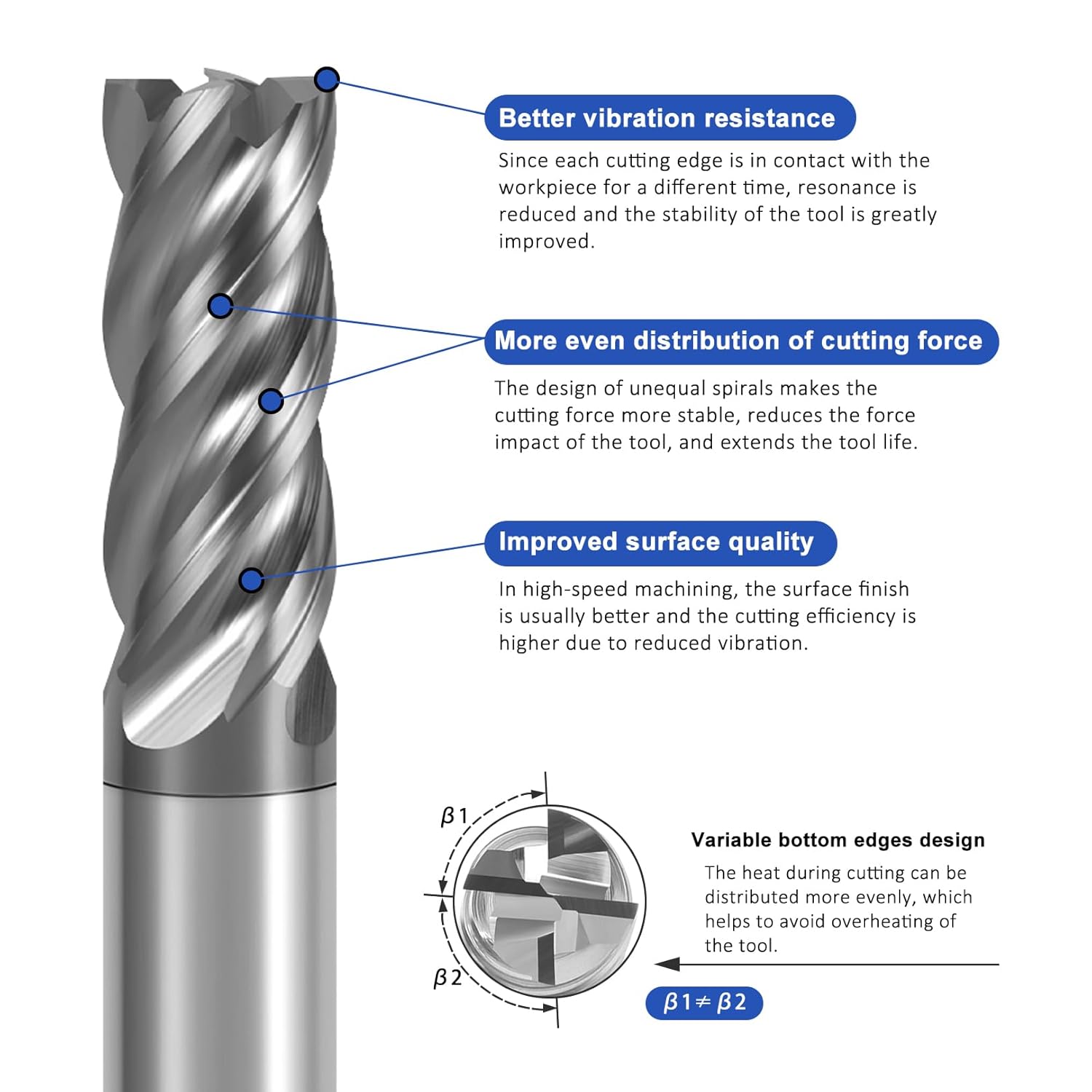 Better vibration resistance

Since each cutting edge is in contact with the workpiece for a different time, resonance is reduced and the stability of the tool is greatly improved.

More even distribution of cutting force

The design of unequal spirals makes the cutting force more stable, reduces the force impact of the tool, and extends the tool life.

Improved surface quality

In high-speed machining, the surface finish is usually better and the cutting efficiency is higher due to reduced vibration.

$\beta 1$

$\beta 2$

Variable bottom edges design

The heat during cutting can be distributed more evenly, which helps to avoid overheating of the tool.

$\beta 1 \neq \beta 2$