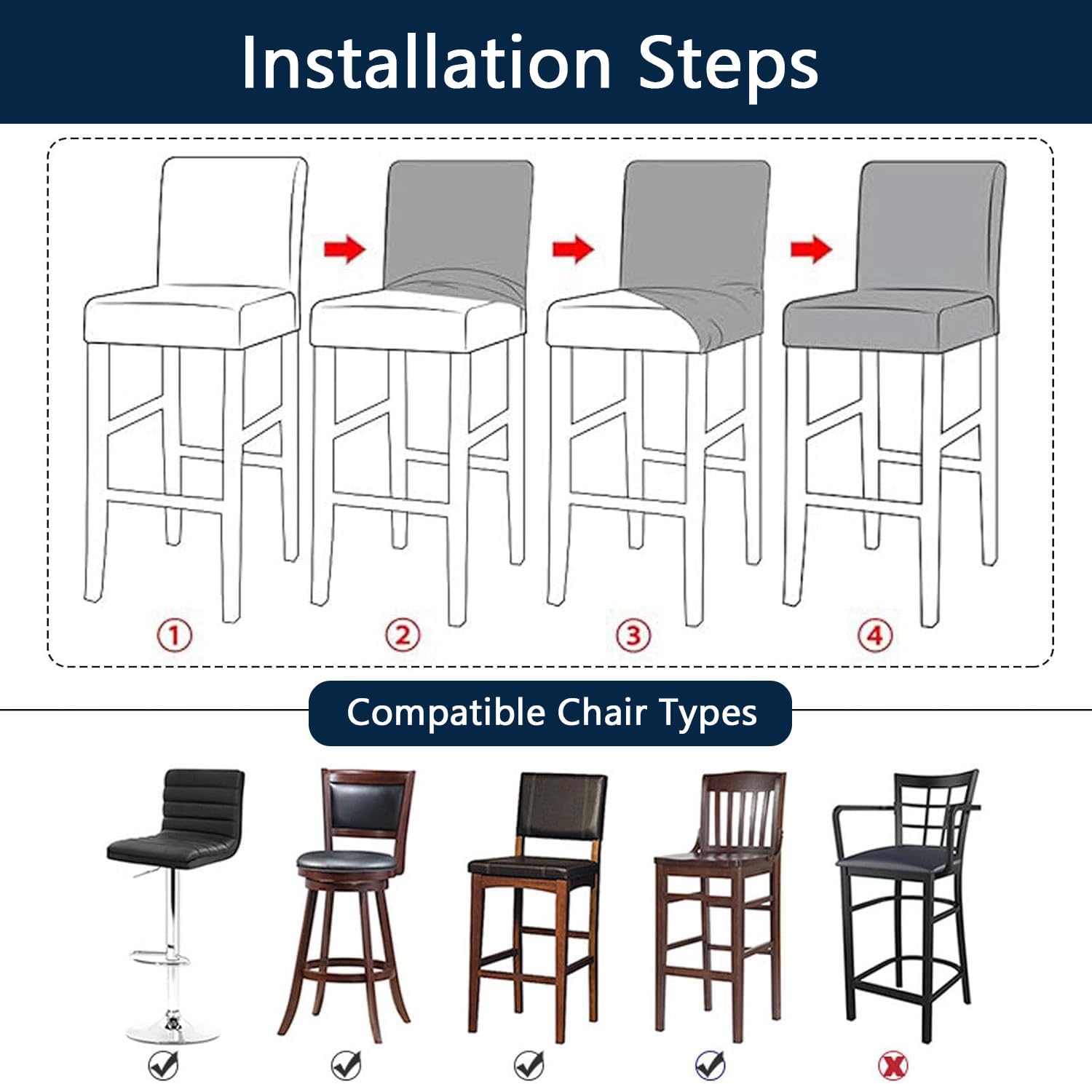 Installation Steps

①

②

③

④

Compatible Chair Types