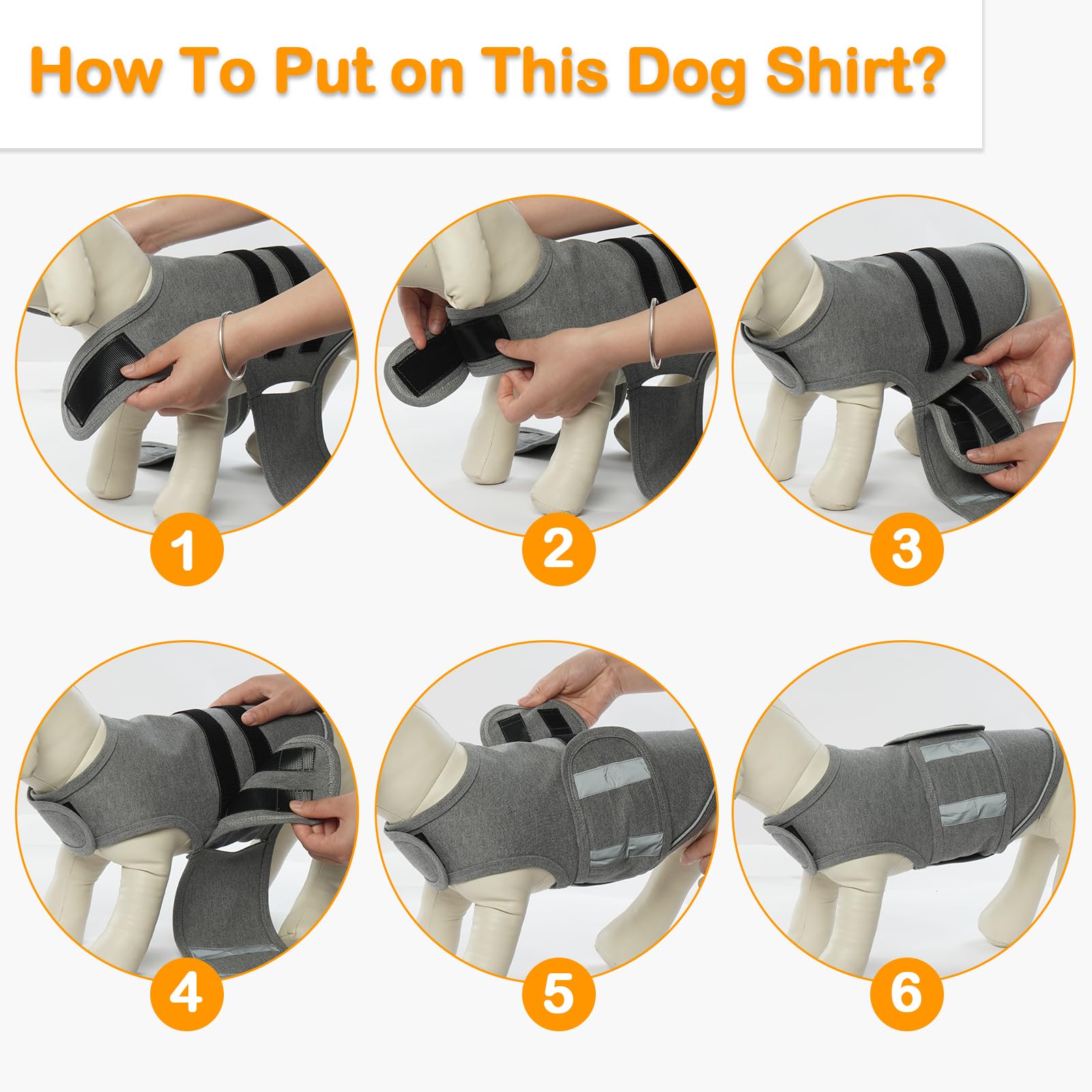 How To Put on This Dog Shirt?

1

2

3

4

5

6