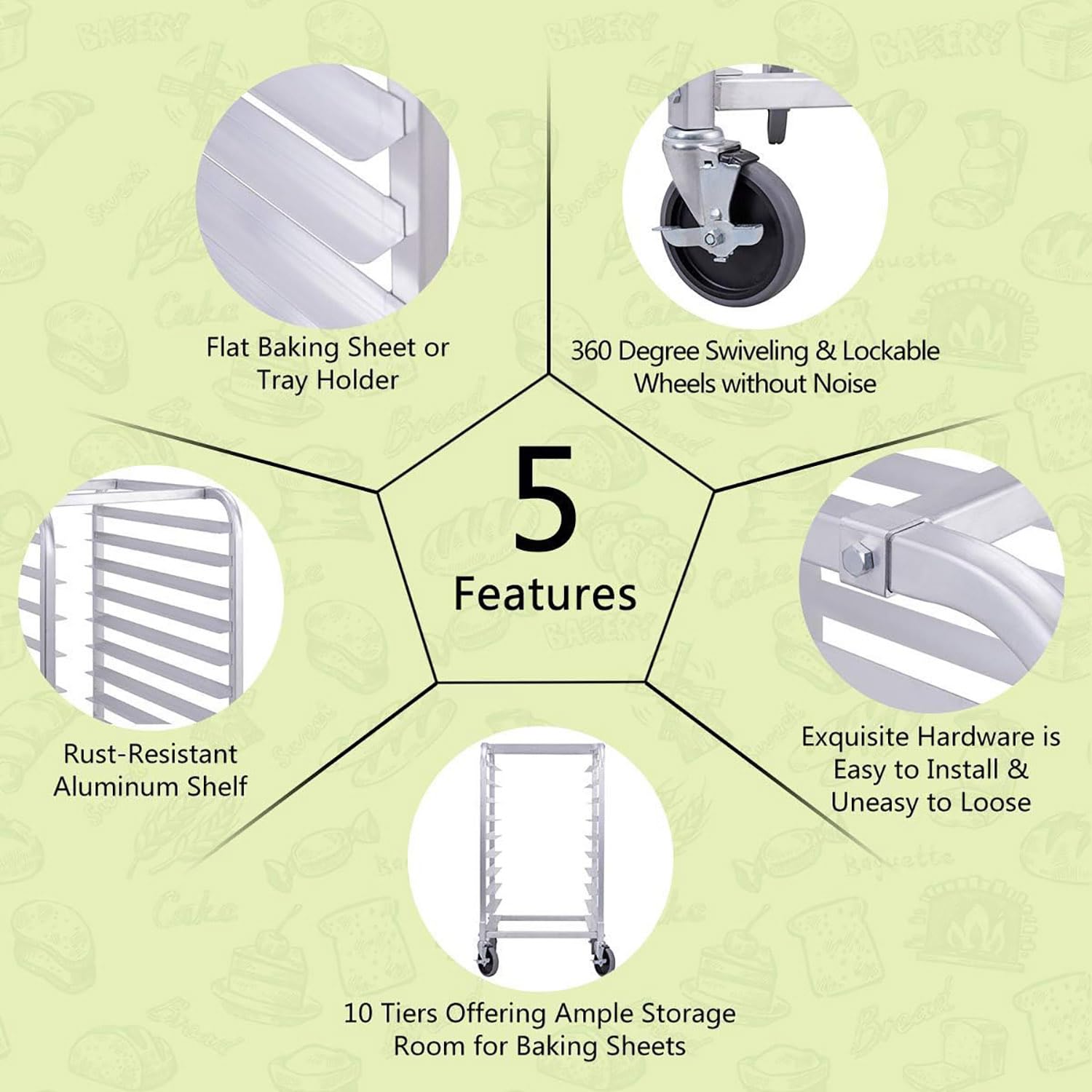 Flat Baking Sheet or Tray Holder

360 Degree Swiveling & Lockable Wheels without Noise

5
Features

Rust-Resistant Aluminum Shelf

Exquisite Hardware is Easy to Install & Uneasy to Loose

10 Tiers Offering Ample Storage Room for Baking Sheets