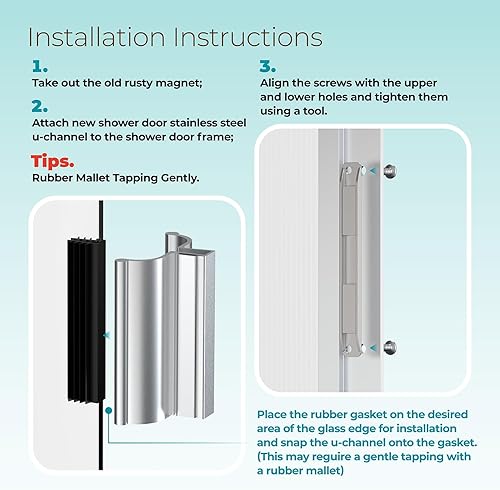 Installation Instructions

1.
Take out the old rusty magnet;

2.
Attach new shower door stainless steel u-channel to the shower door frame;

Tips.
Rubber Mallet Tapping Gently.

3.
Align the screws with the upper and lower holes and tighten them using a tool.

Place the rubber gasket on the desired area of the glass edge for installation and snap the u-channel onto the gasket. (This may reguire a gentle tapping with a rubber mallet)