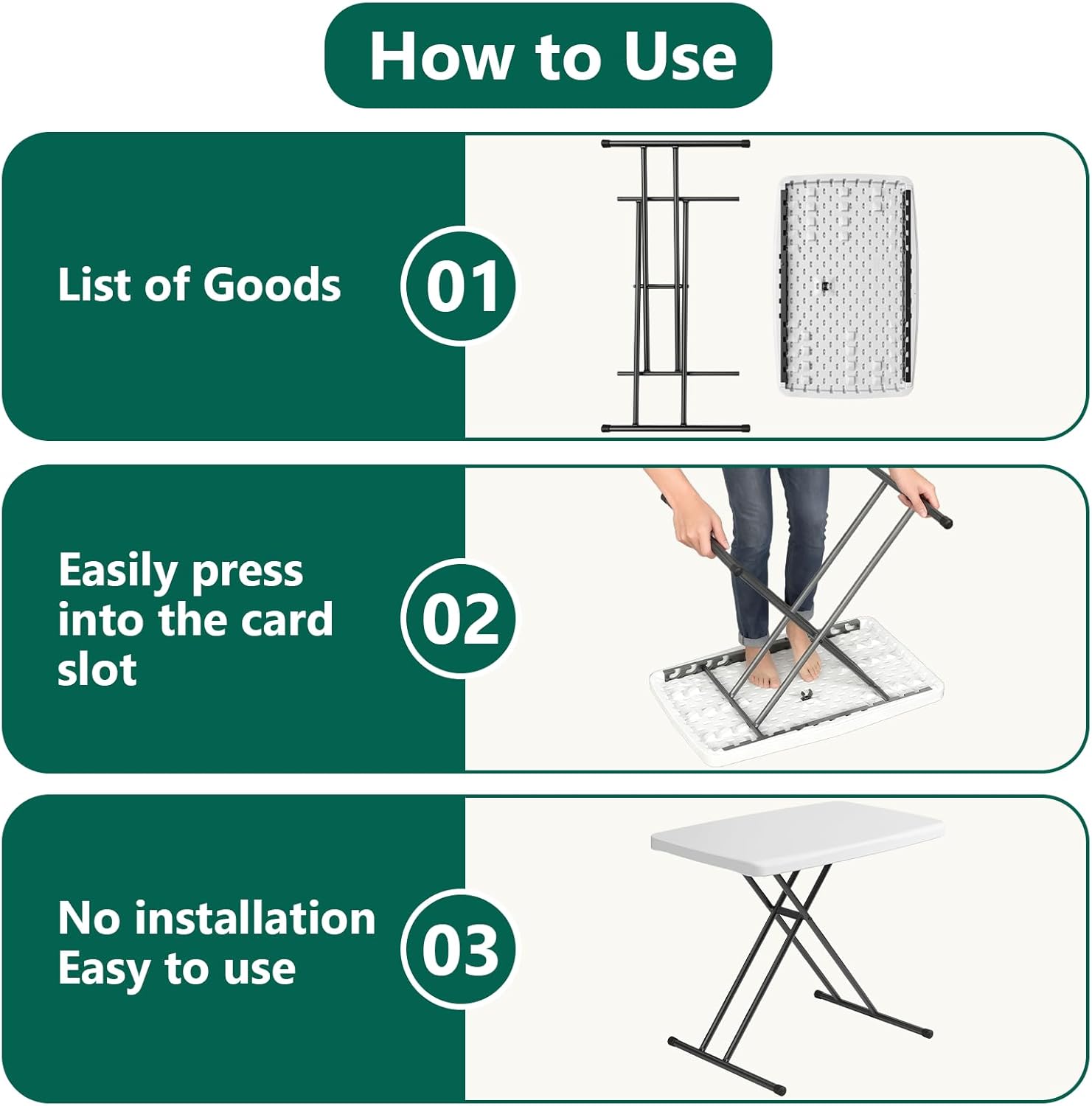 How to Use

List of Goods

01

Easily press into the card slot

02

No installation
Easy to use

03