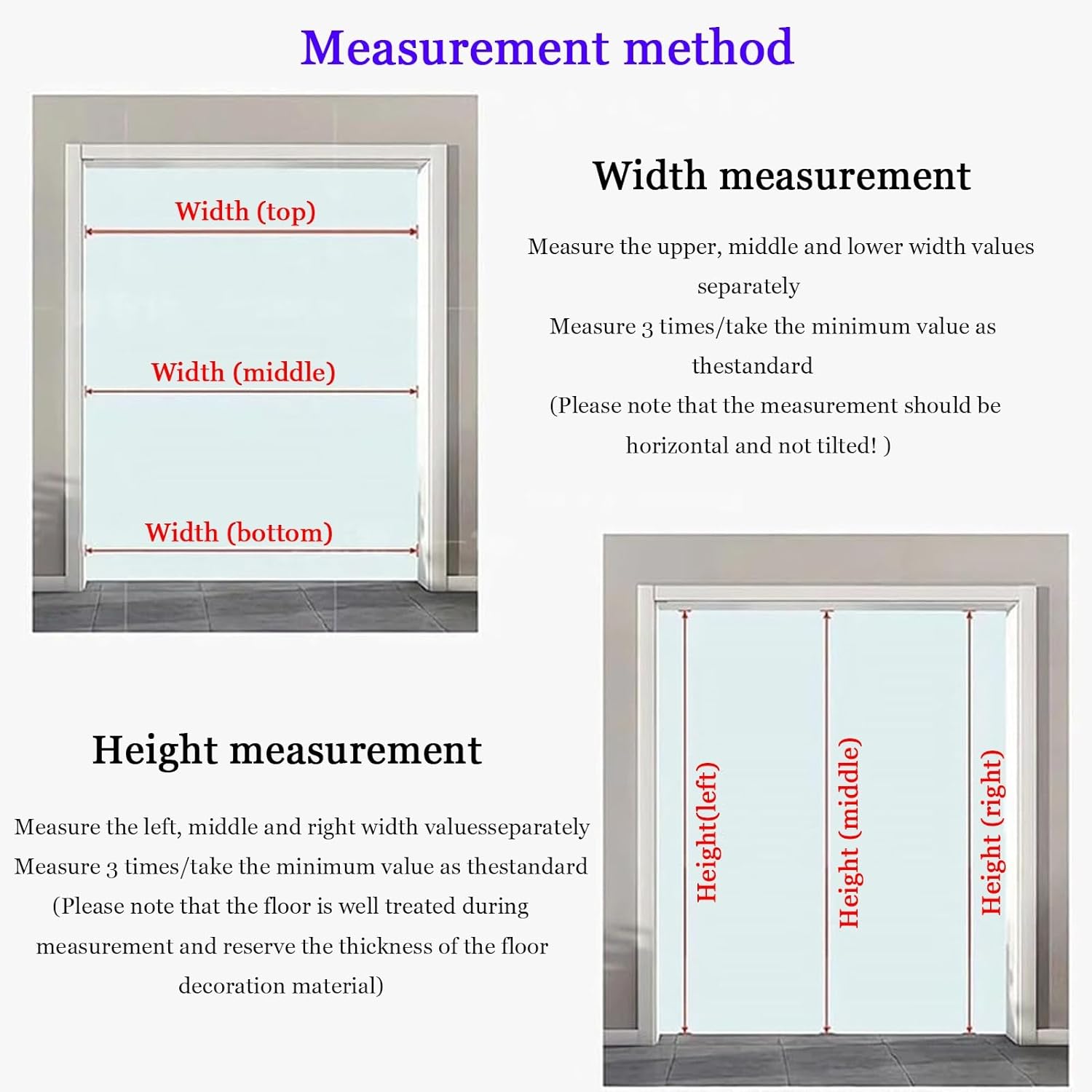 Measurement method

Width (top)

Width (middle)

Width (bottom)

Width measurement

Measure the upper, middle and lower width values separately
Measure 3 times/take the minimum value as thestandard
(Please note that the measurement should be horizontal and not tilted! )

Height measurement

Measure the left, middle and right width valuesseparately
Measure 3 times/take the minimum value as thestandard
(Please note that the floor is well treated during measurement and reserve the thickness of the floor decoration material)

Height(left)

Height (middle)

Height (right)