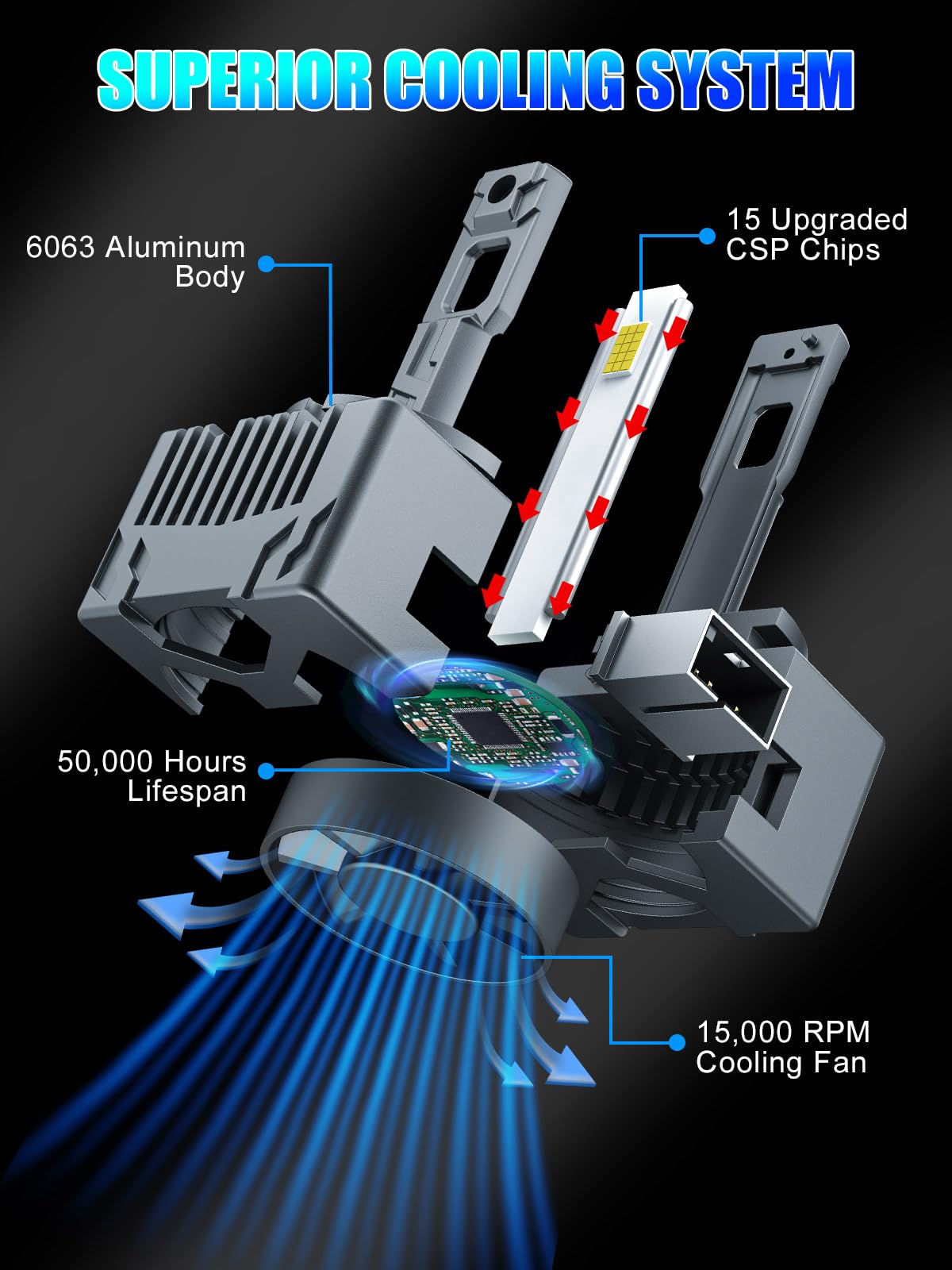 SUPERIOR COOLING SYSTEM

6063 Aluminum Body

15 Upgraded CSP Chips

50,000 Hours Lifespan

15,000 RPM Cooling Fan