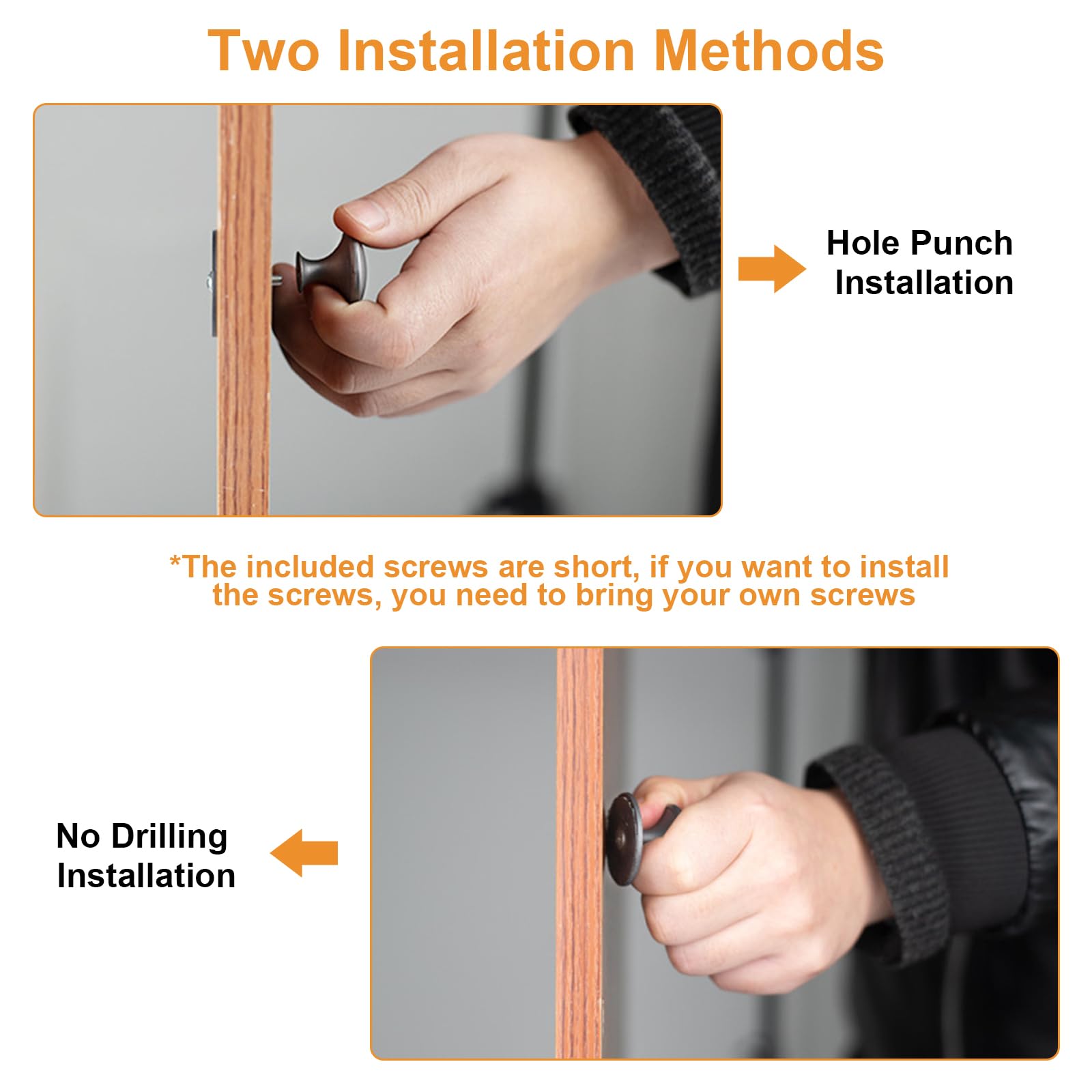 Two Installation Methods

Hole Punch Installation

*The included screws are short, if you want to install the screws, you need to bring your own screws

No Drilling Installation