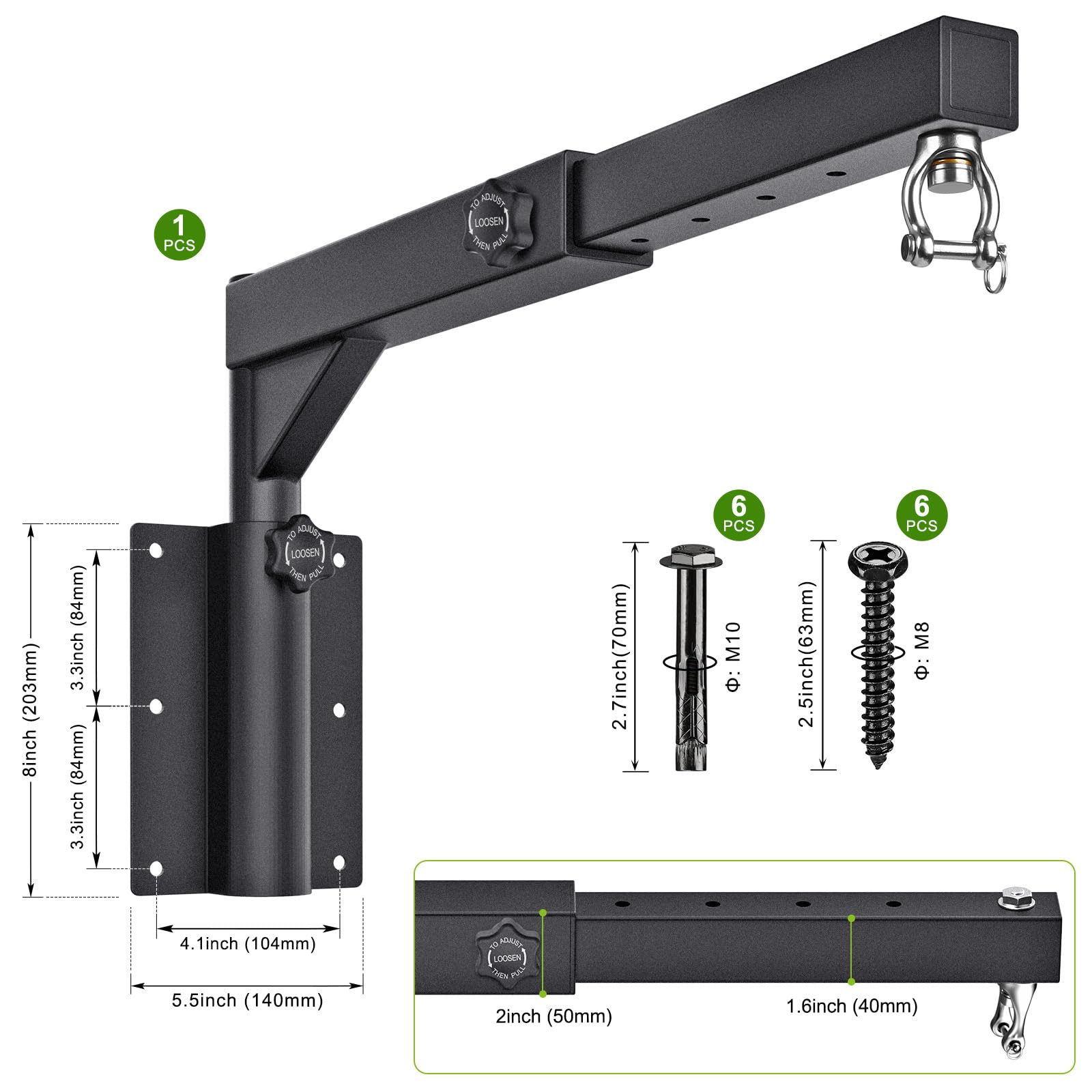 1 PCS

TO ADJUST LOOSEN THEN PULL

TO ADJUST LOOSEN THEN PULL

8inch (203mm)

3.3inch (84mm)

3.3inch (84mm)

4.1inch (104mm)

5.5inch (140mm)

6 PCS

2.7inch(70mm)

Φ: M10

6 PCS

2.5inch(63mm)

Φ: M8

TO ADJUST LOOSEN THEN PULL

2inch (50mm)

1.6inch (40mm)