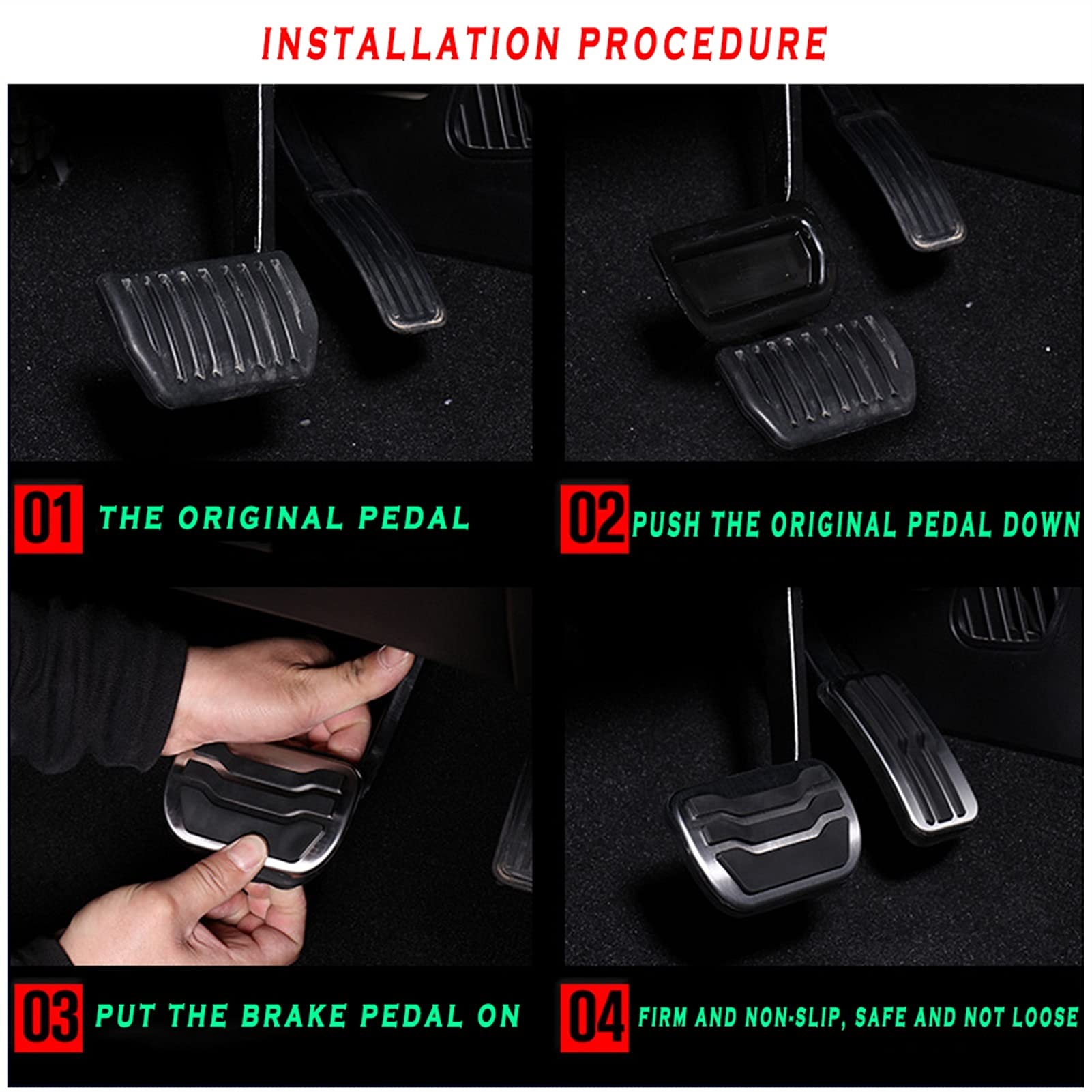 INSTALLATION PROCEDURE

01 THE ORIGINAL PEDAL

02 PUSH THE ORIGINAL PEDAL DOWN

03 PUT THE BRAKE PEDAL ON

04 FIRM AND NON-SLIP, SAFE AND NOT LOOSE