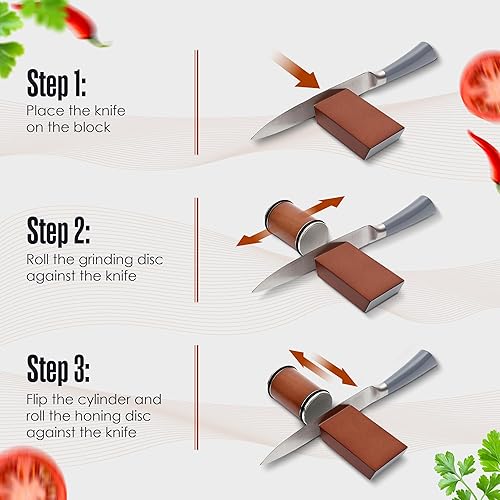 Step 1:
Place the knife on the block

Step 2:
Roll the grinding disc against the knife

Step 3:
Flip the cylinder and roll the honing disc against the knife