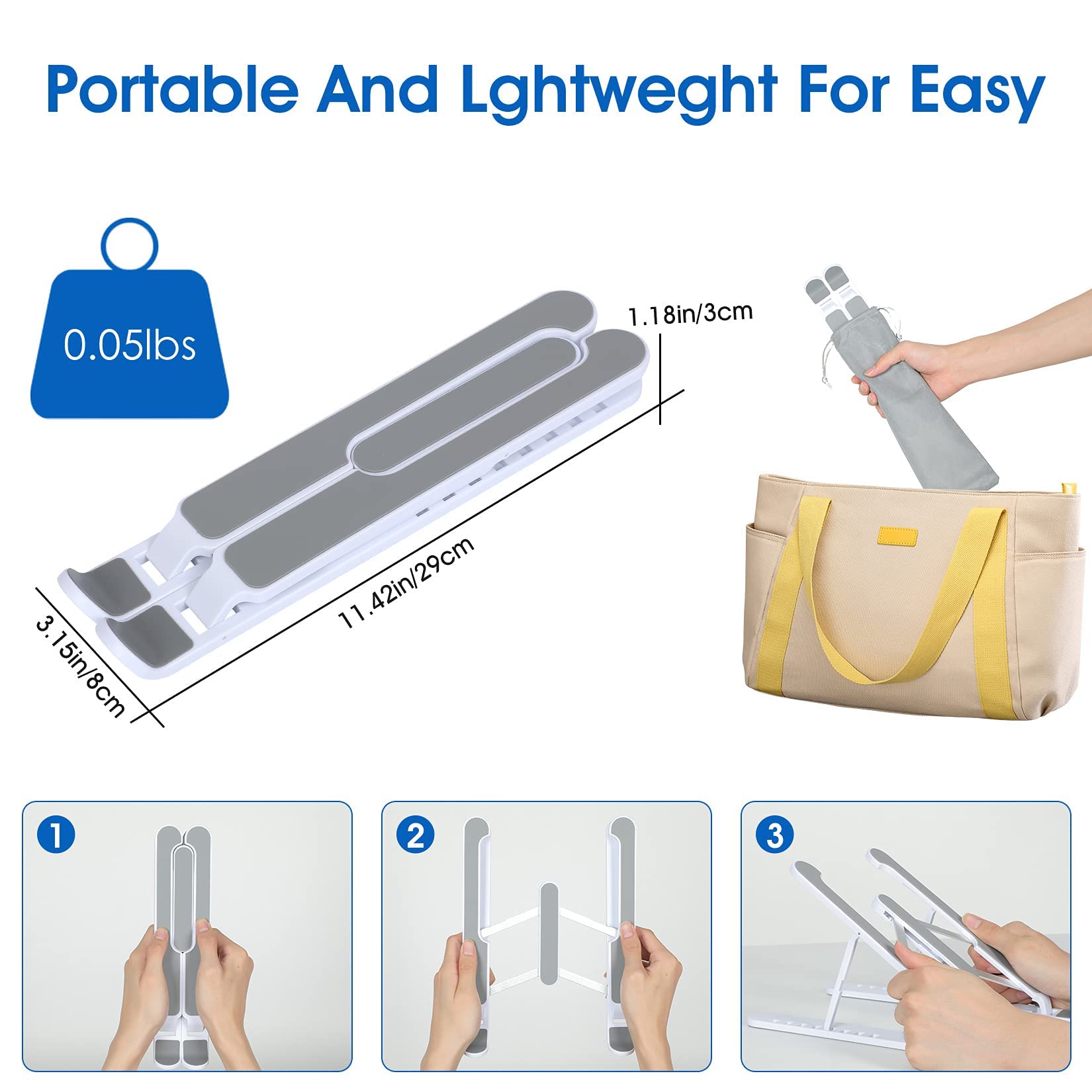 Portable And Lghtweght For Easy

0.05lbs

1.18in/3cm

11.42in/29cm

3.15in/8cm

1

2

3