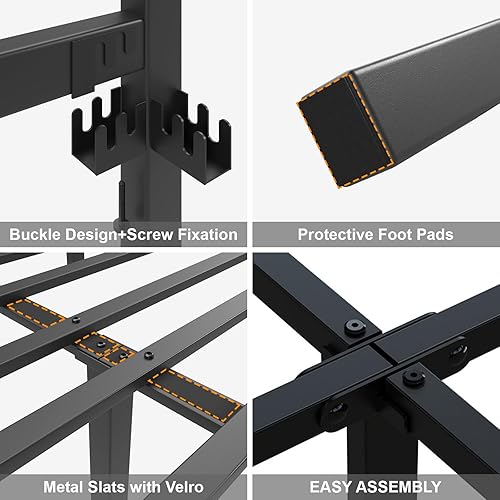 Buckle Design+Screw Fixation

Protective Foot Pads

Metal Slats with Velro

EASY ASSEMBLY