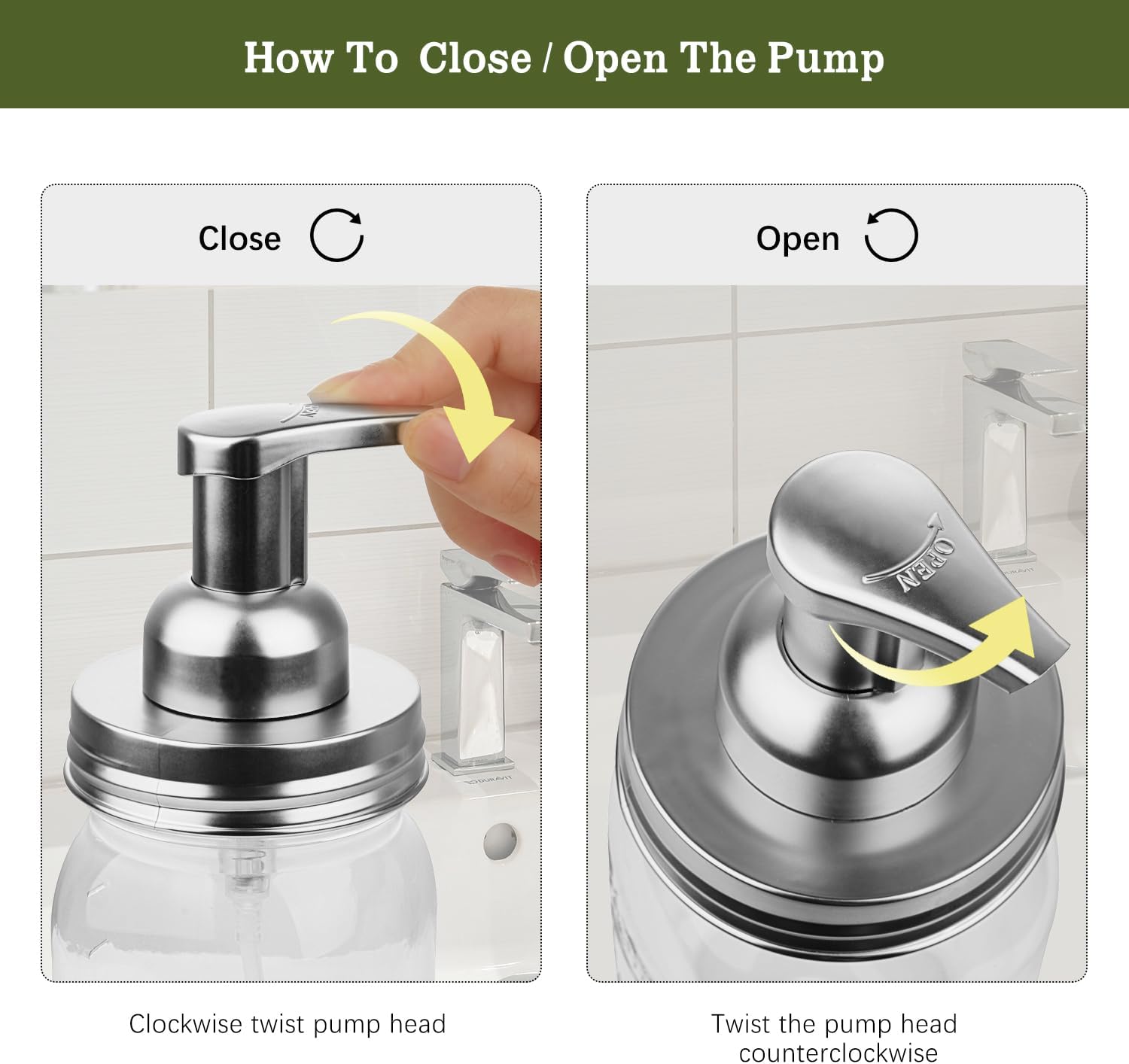 How To Close / Open The Pump

Close

OPEN

DURAVIT

Clockwise twist pump head

Open

OPEN

DURAVIT

Twist the pump head counterclockwise