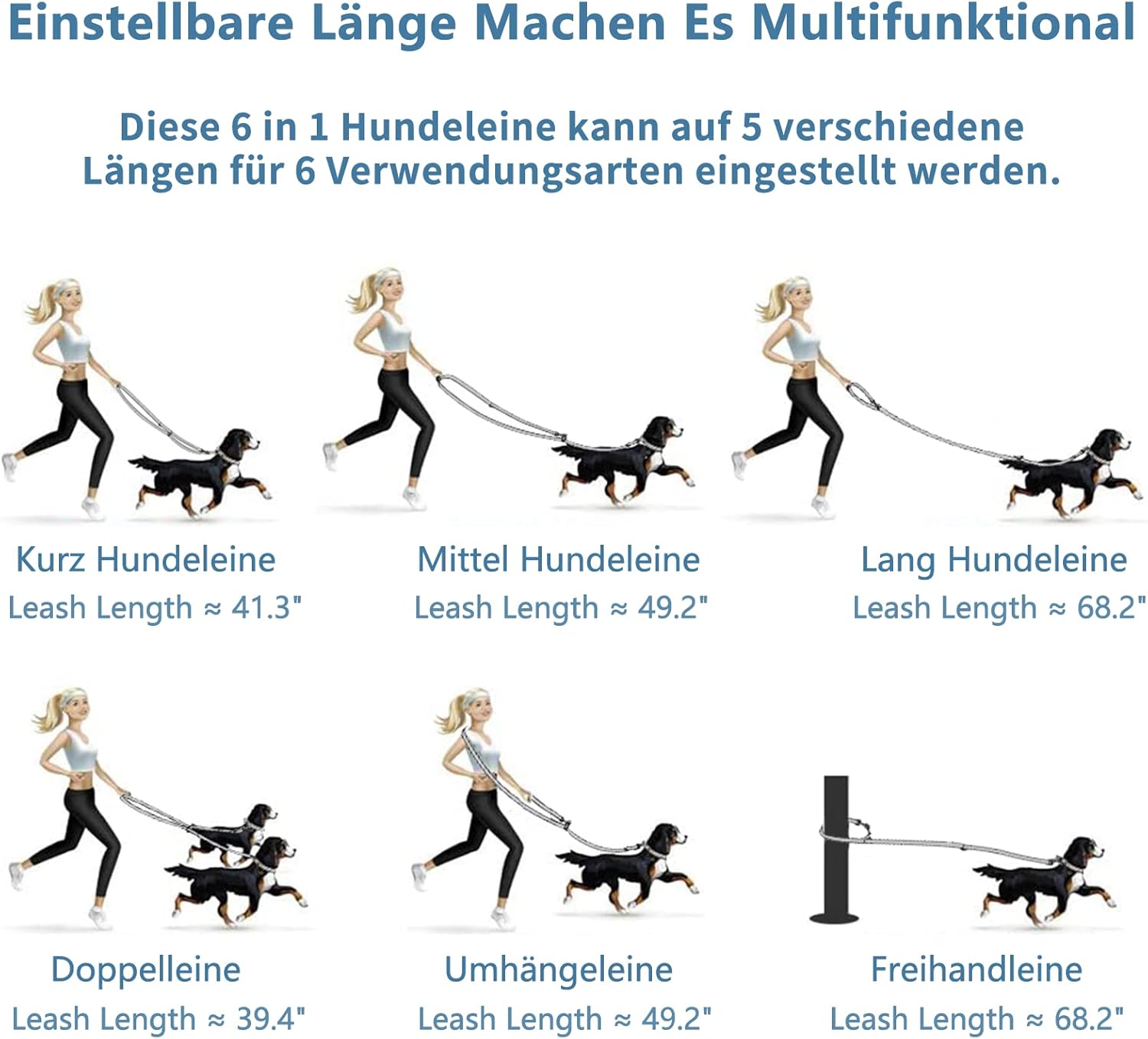 Einstellbare Länge Machen Es Multifunktional

Diese 6 in 1 Hundeleine kann auf 5 verschiedene Längen für 6 Verwendungsarten eingestellt werden.

Kurz Hundeleine
Leash Length ≈ 41.3"

Mittel Hundeleine
Leash Length ≈ 49.2"

Lang Hundeleine
Leash Length ≈ 68.2"

Doppelleine
Leash Length ≈ 39.4"

Umhängeleine
Leash Length ≈ 49.2"

Freihandleine
Leash Length ≈ 68.2"