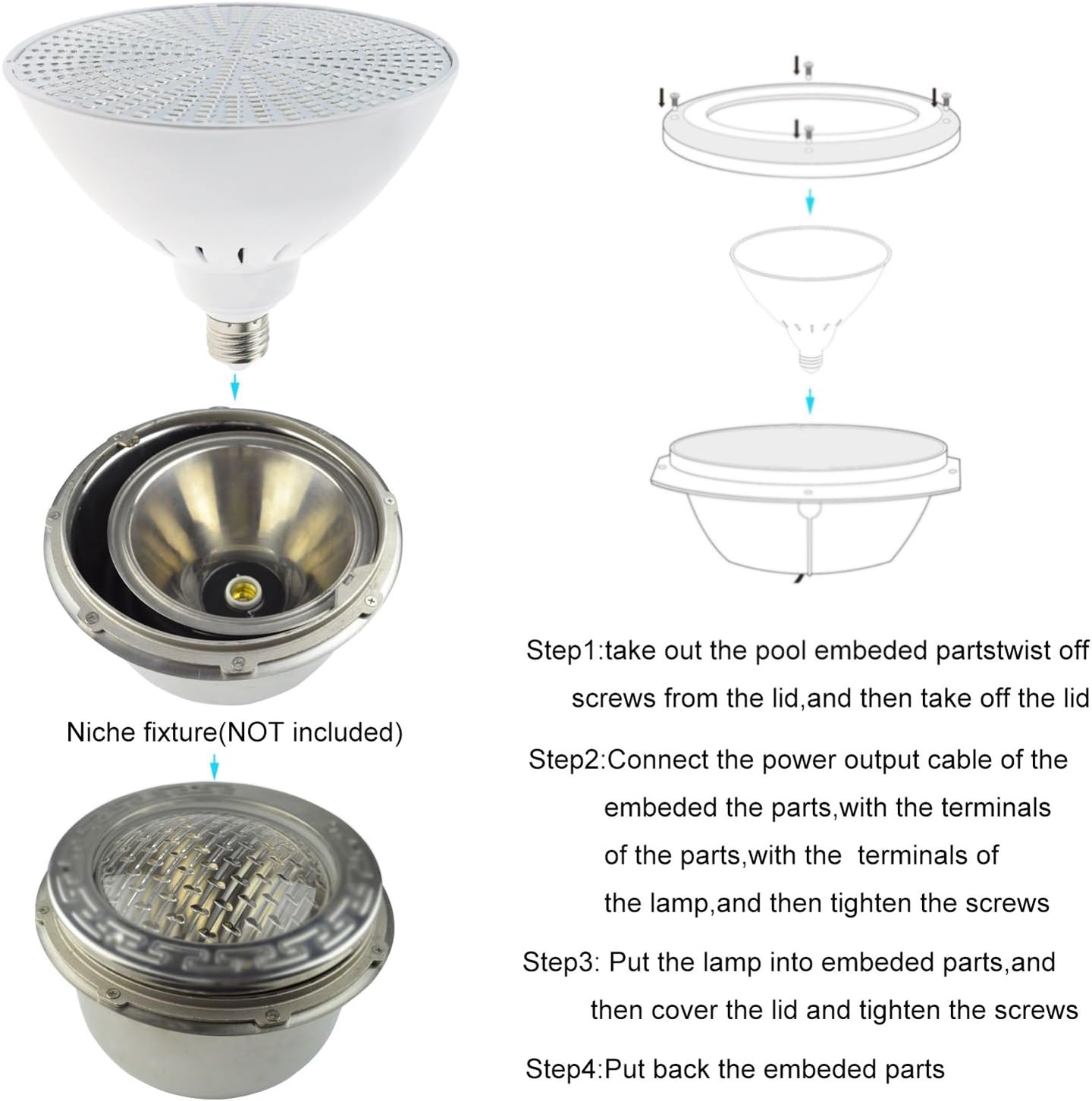 Niche fixture(NOT included)

Step1:take out the pool embeded partstwist off screws from the lid,and then take off the lid

Step2:Connect the power output cable of the embeded the parts,with the terminals of the parts,with the terminals of the lamp,and then tighten the screws

Step3: Put the lamp into embeded parts,and then cover the lid and tighten the screws

Step4:Put back the embeded parts