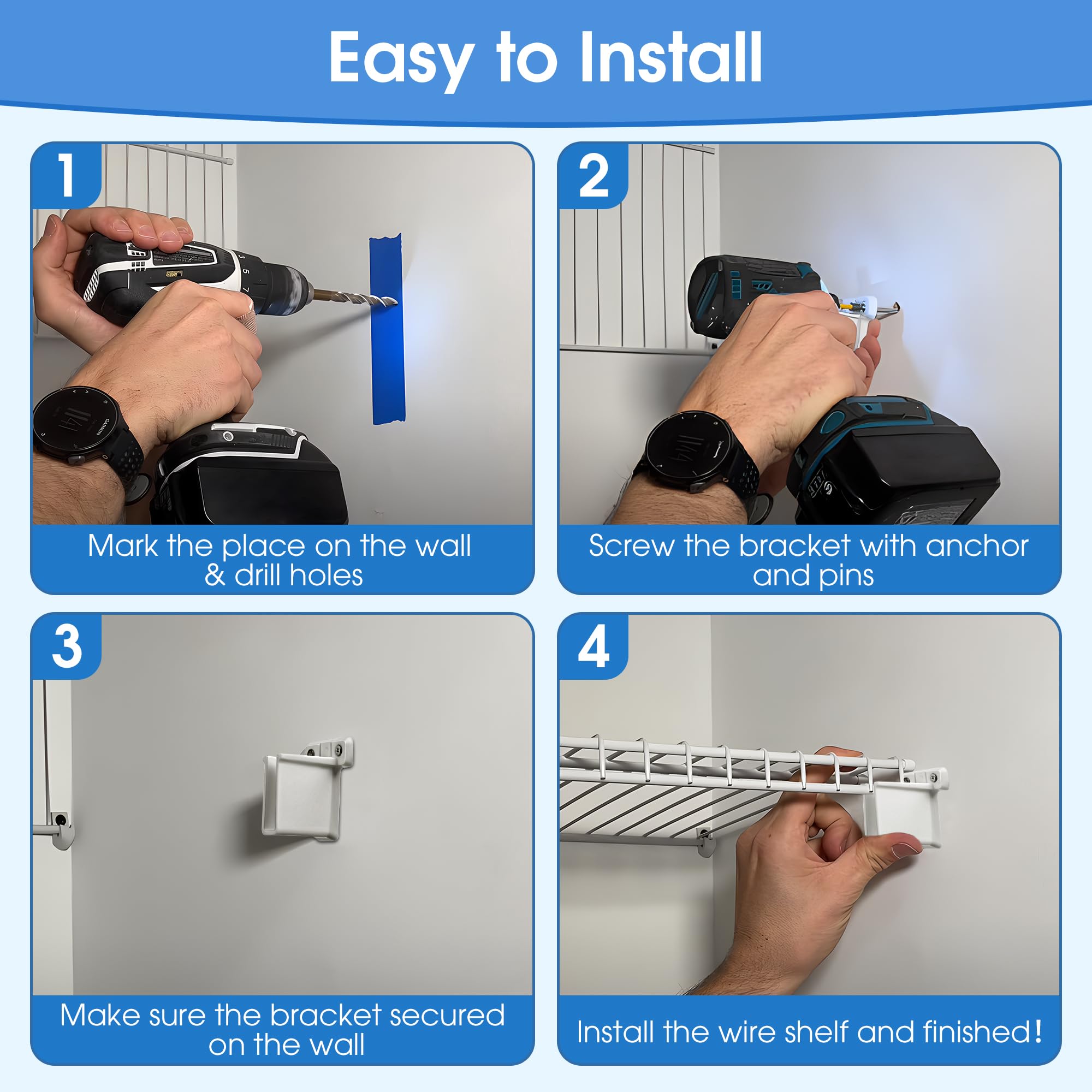 Easy to Install

1

Mark the place on the wall & drill holes

2

Screw the bracket with anchor and pins

3

Make sure the bracket secured on the wall

4

Install the wire shelf and finished!