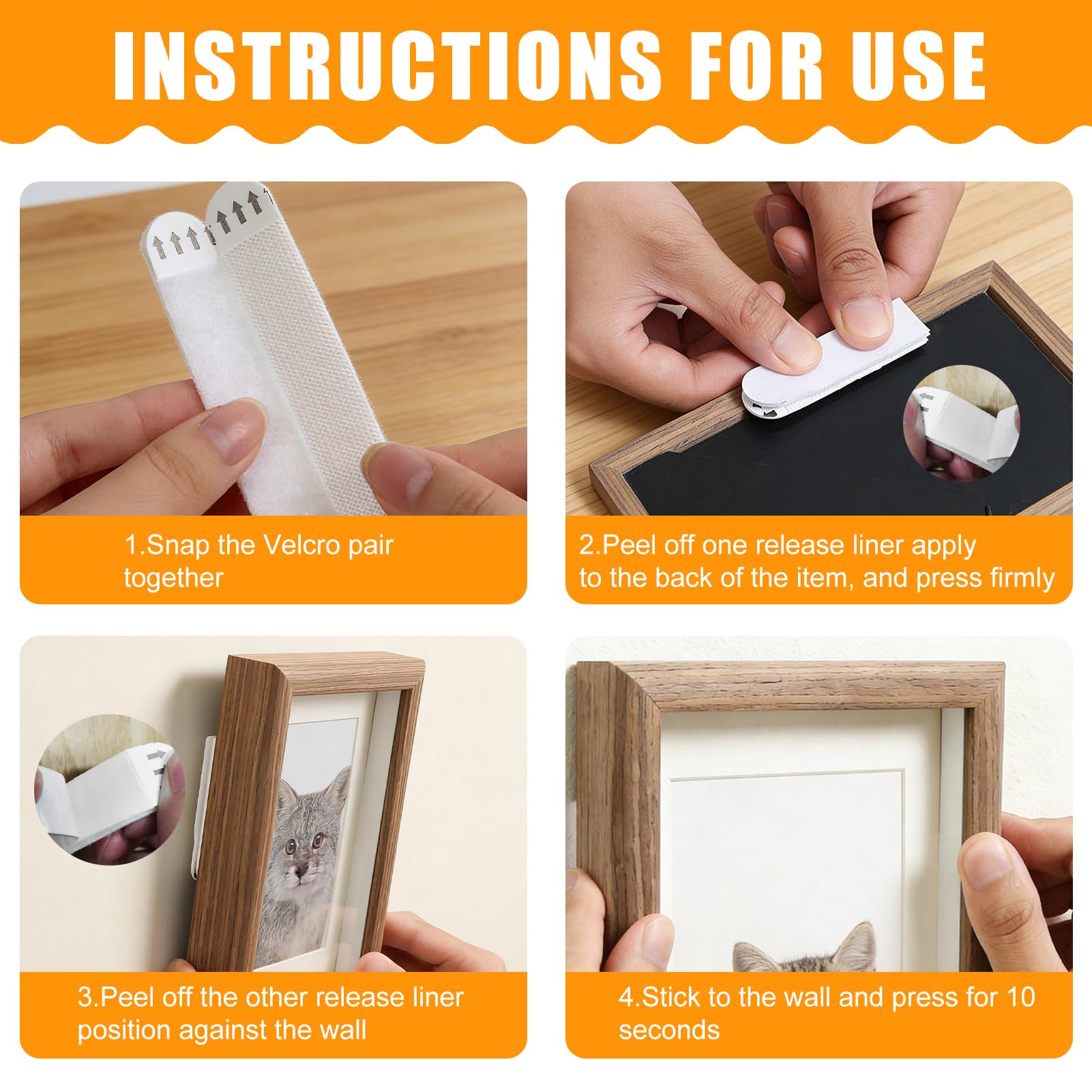 INSTRUCTIONS FOR USE

1.Snap the Velcro pair together

2.Peel off one release liner apply to the back of the item, and press firmly

3.Peel off the other release liner position against the wall

4.Stick to the wall and press for 10 seconds