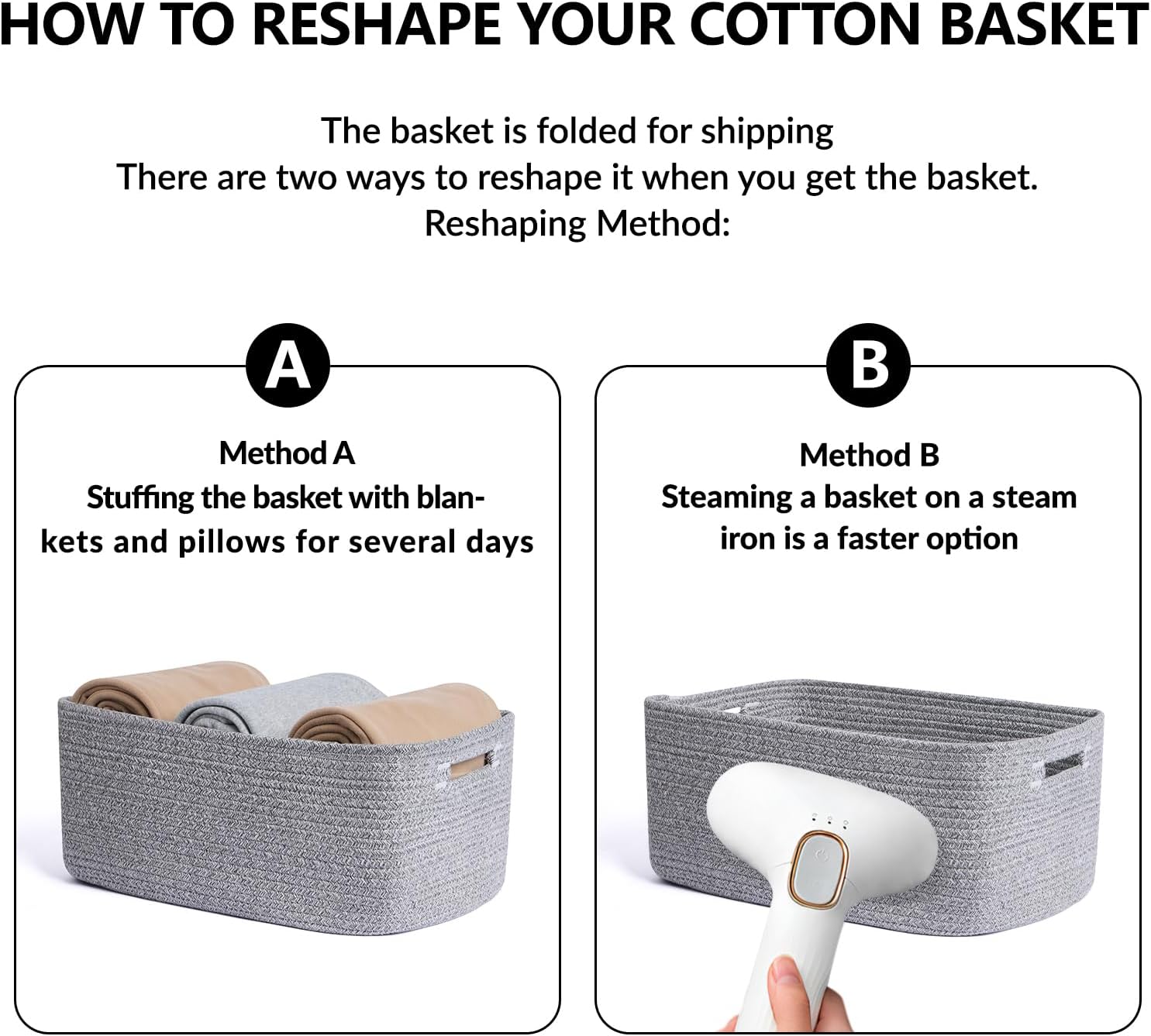 HOW TO RESHAPE YOUR COTTON BASKET

The basket is folded for shipping
There are two ways to reshape it when you get the basket.
Reshaping Method:

A

Method A
Stuffing the basket with blankets and pillows for several days

B

Method B
Steaming a basket on a steam iron is a faster option