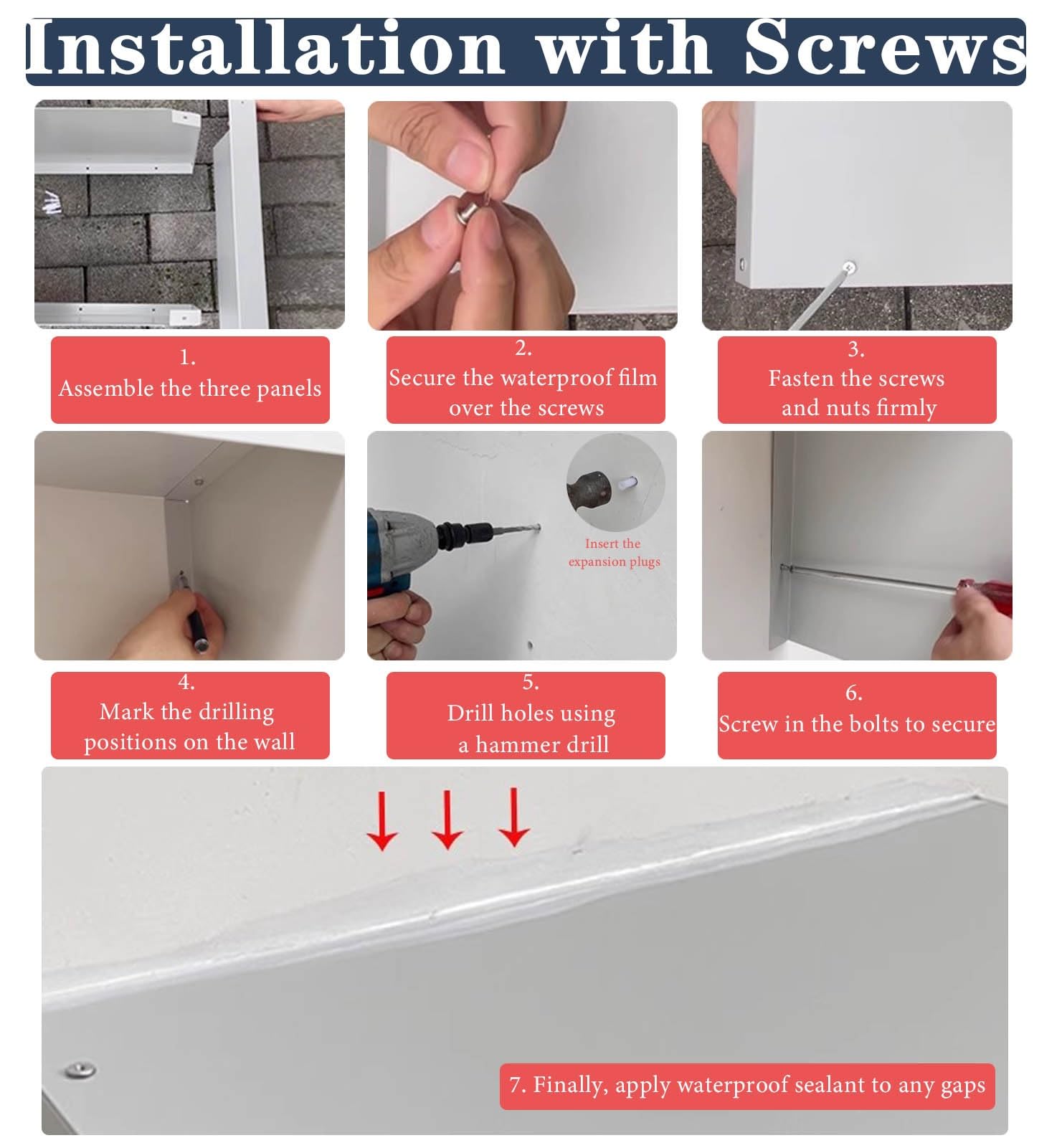 Installation with Screws

1.
Assemble the three panels

2.
Secure the waterproof film over the screws

3.
Fasten the screws and nuts firmly

Insert the expansion plugs

4.
Mark the drilling positions on the wall

5.
Drill holes using a hammer drill

6.
Screw in the bolts to secure

7. Finally, apply waterproof sealant to any gaps