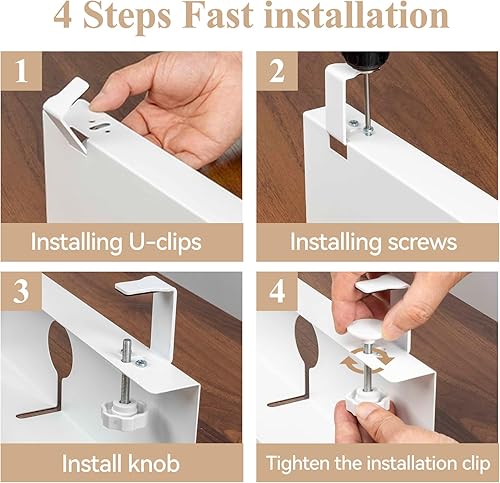 4 Steps Fast installation

1

Installing U-clips

2

Installing screws

3

Install knob

4

Tighten the installation clip