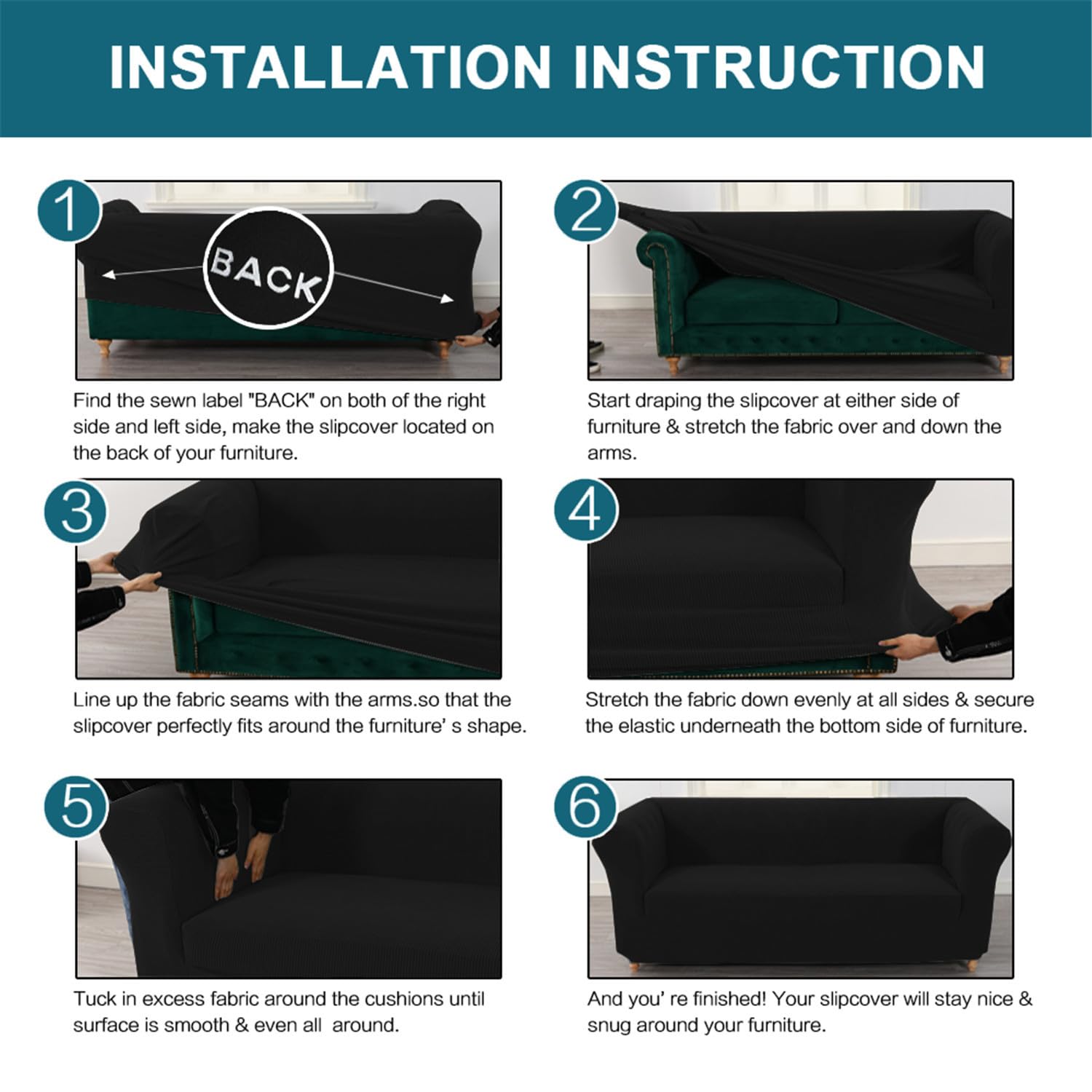 INSTALLATION INSTRUCTION

1

BACK

Find the sewn label "BACK" on both of the right side and left side, make the slipcover located on the back of your furniture.

2

Start draping the slipcover at either side of furniture & stretch the fabric over and down the arms.

3

Line up the fabric seams with the arms.so that the slipcover perfectly fits around the furniture' s shape.

4

Stretch the fabric down evenly at all sides & secure the elastic underneath the bottom side of furniture.

5

Tuck in excess fabric around the cushions until surface is smooth & even all around.

6

And you' re finished! Your slipcover will stay nice & snug around your furniture.