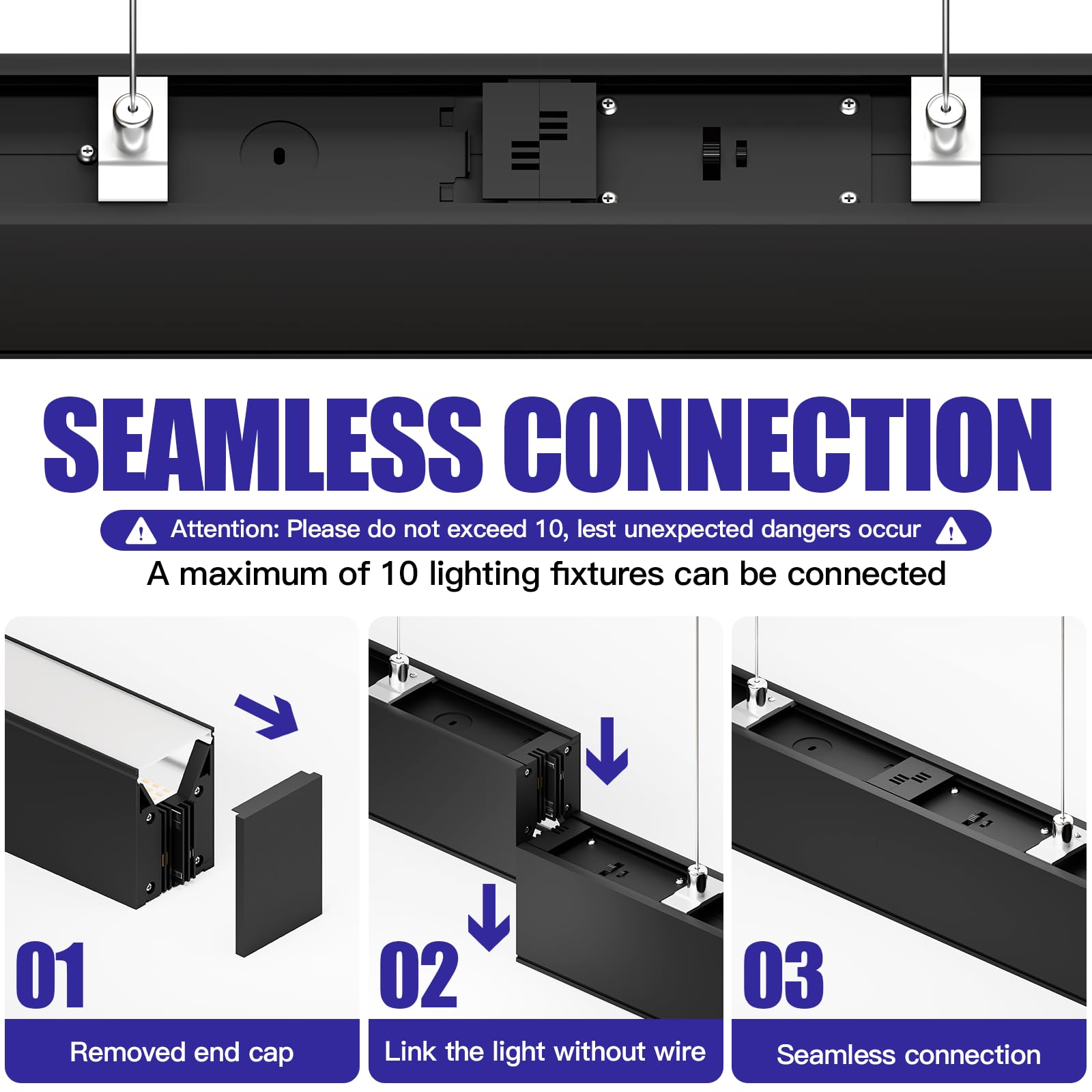 SEAMLESS CONNECTION

Attention: Please do not exceed 10, lest unexpected dangers occur

A maximum of 10 lighting fixtures can be connected

01

Removed end cap

02

Link the light without wire

03

Seamless connection