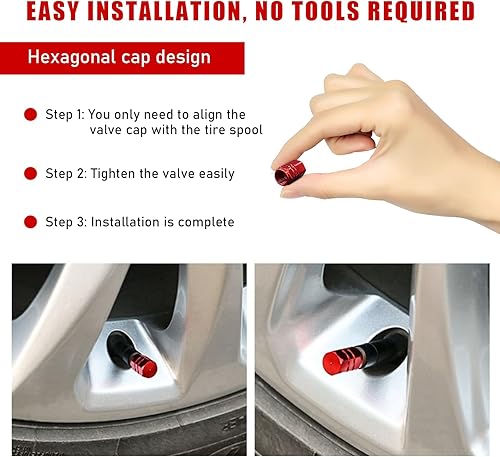 EASY INSTALLATION, NO TOOLS REQUIRED

Hexagonal cap design

Step 1: You only need to align the valve cap with the tire spool

Step 2: Tighten the valve easily

Step 3: Installation is complete