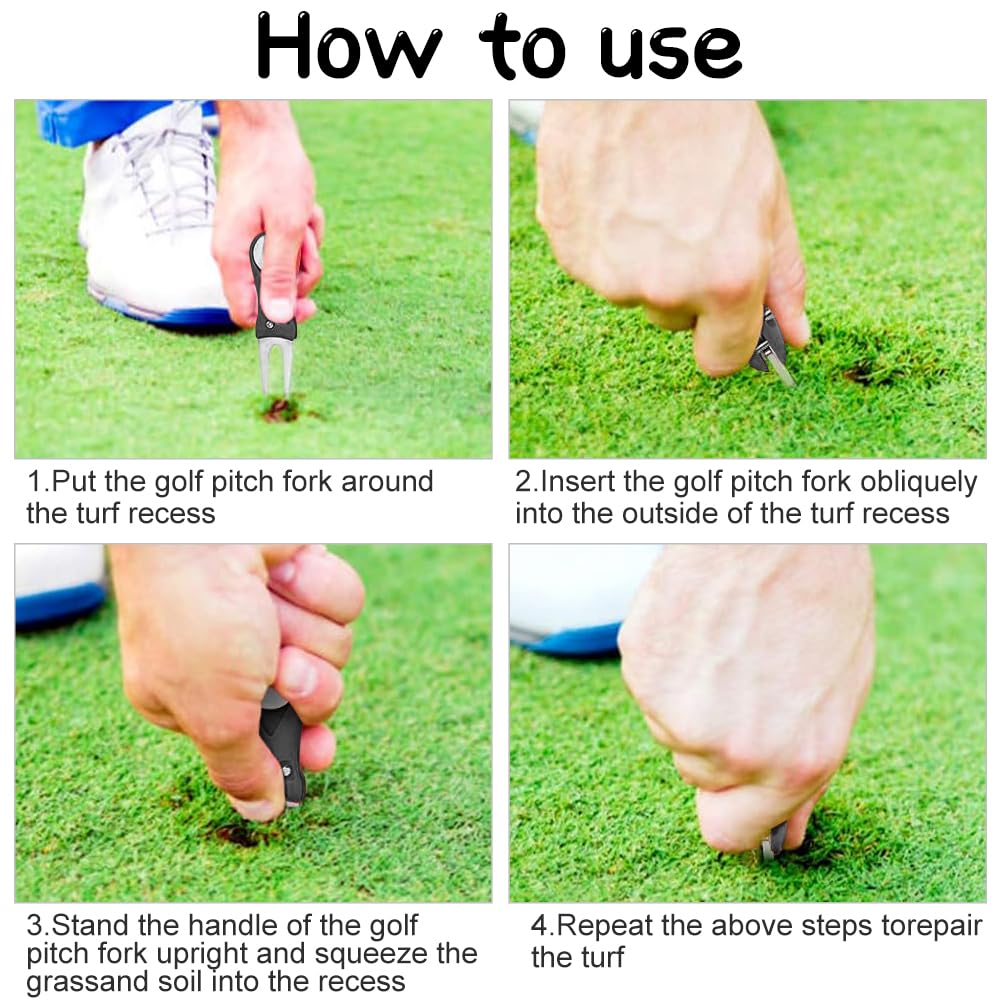 How to use

1.Put the golf pitch fork around the turf recess

2.Insert the golf pitch fork obliquely into the outside of the turf recess

3.Stand the handle of the golf pitch fork upright and squeeze the grassand soil into the recess

4.Repeat the above steps torepair the turf