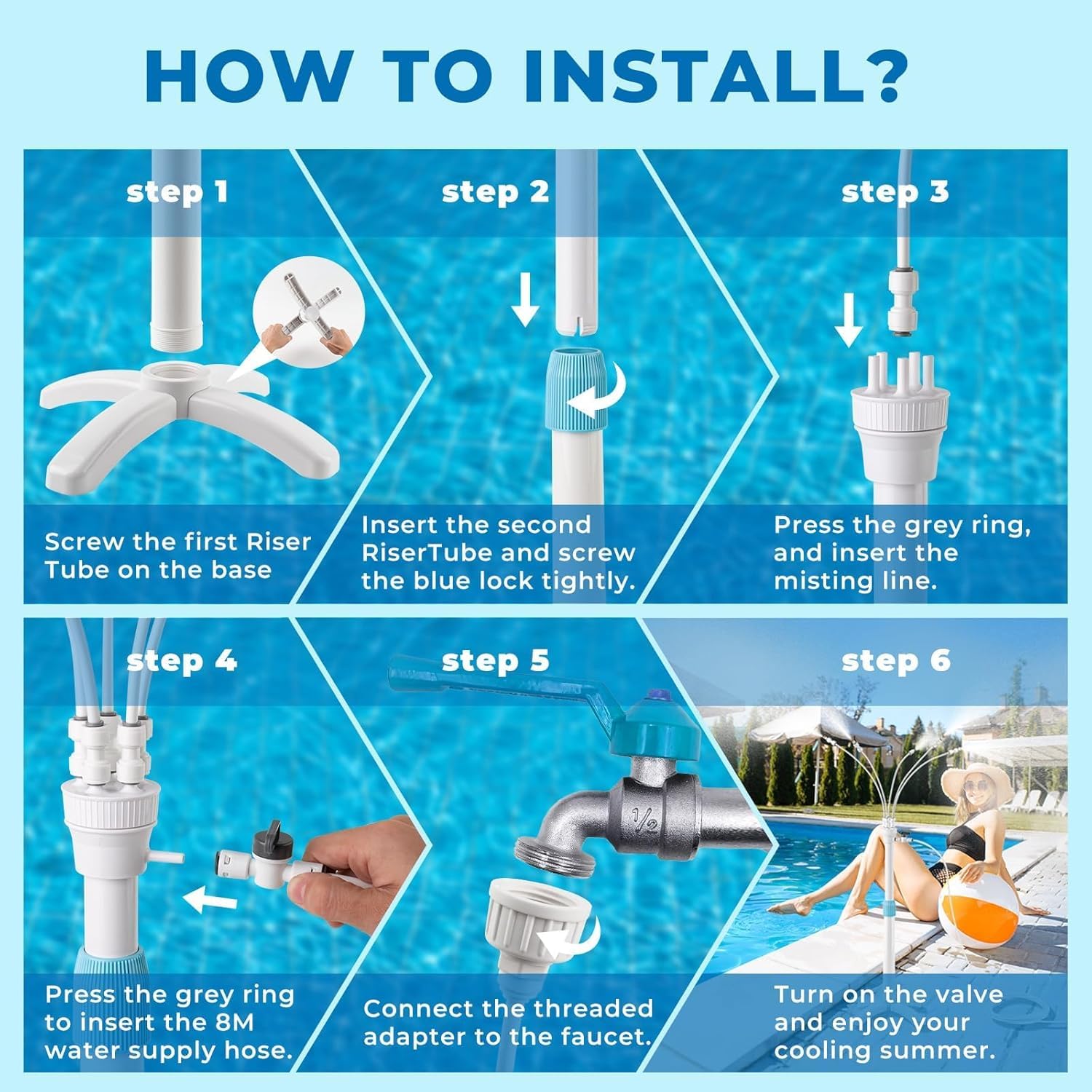 HOW TO INSTALL?

step 1

Screw the first Riser Tube on the base

step 2

Insert the second RiserTube and screw the blue lock tightly.

step 3

Press the grey ring, and insert the misting line.

step 4

Press the grey ring to insert the 8M water supply hose.

step 5

1/2

Connect the threaded adapter to the faucet.

step 6

Turn on the valve and enjoy your cooling summer.