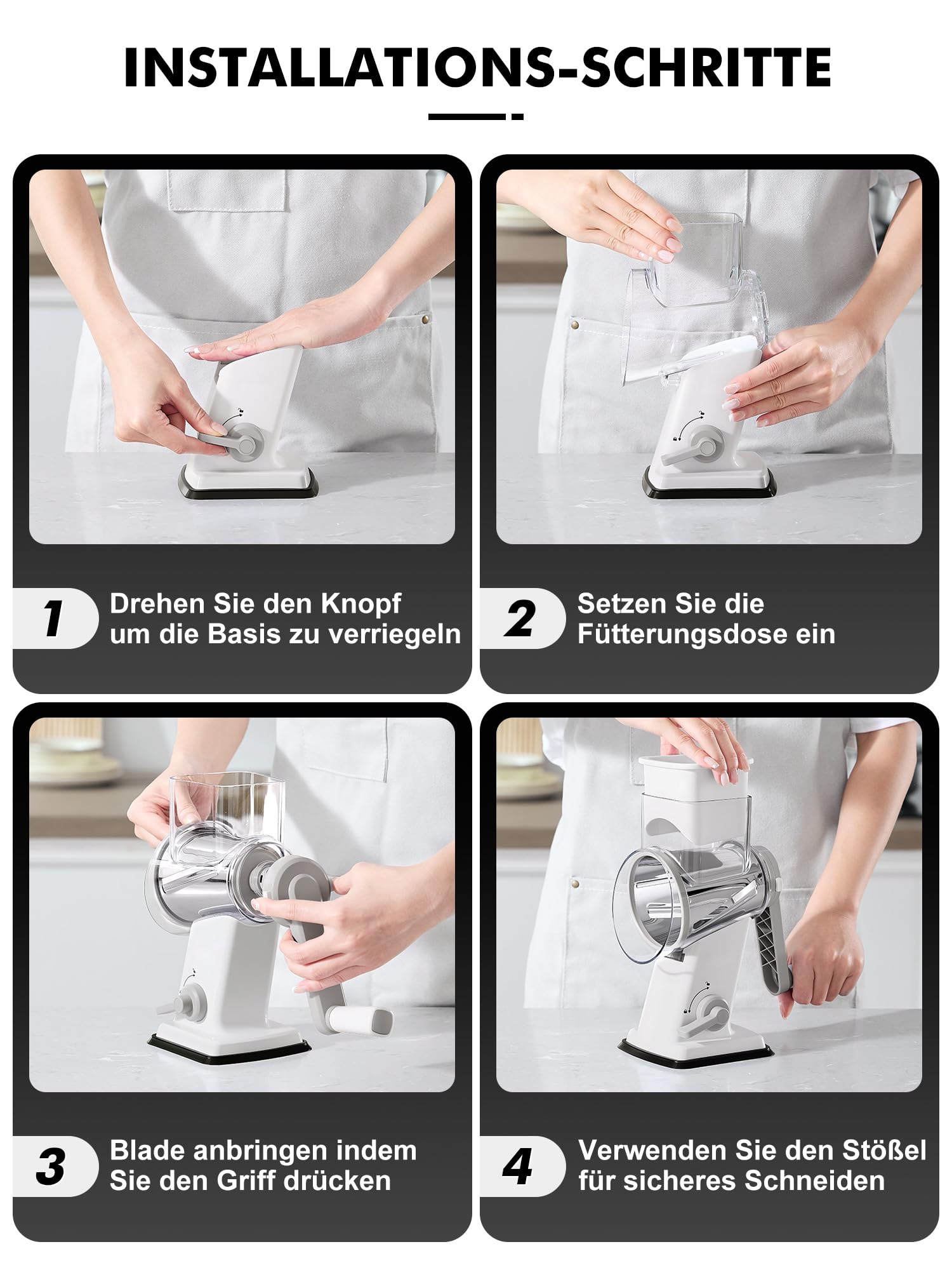 INSTALLATIONS-SCHRITTE

1 Drehen Sie den Knopf um die Basis zu verriegeln

2 Setzen Sie die Fütterungsdose ein

3 Blade anbringen indem Sie den Griff drücken

4 Verwenden Sie den Stößel für sicheres Schneiden