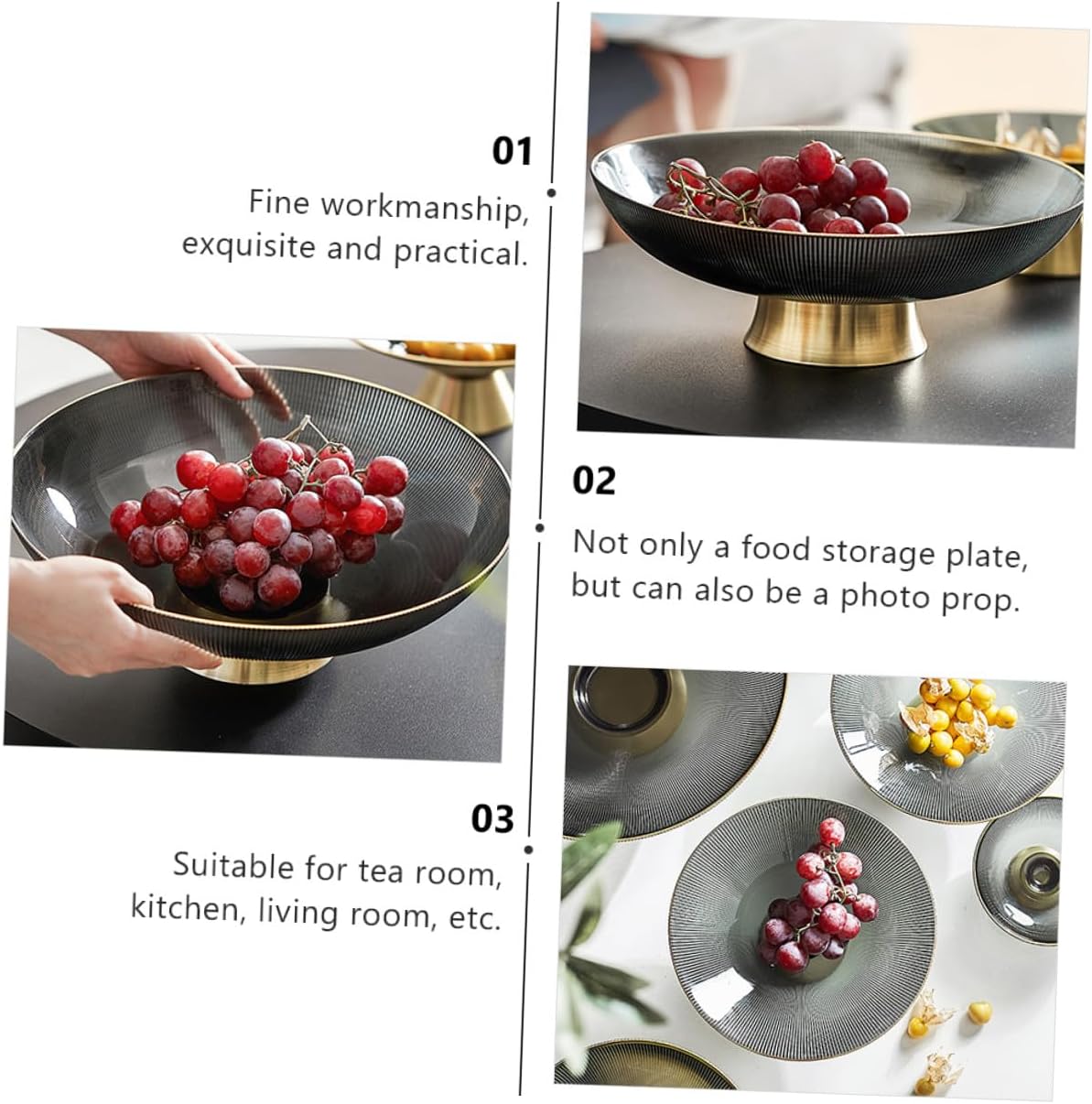 01

Fine workmanship, exquisite and practical.

02

Not only a food storage plate, but can also be a photo prop.

03

Suitable for tea room, kitchen, living room, etc.