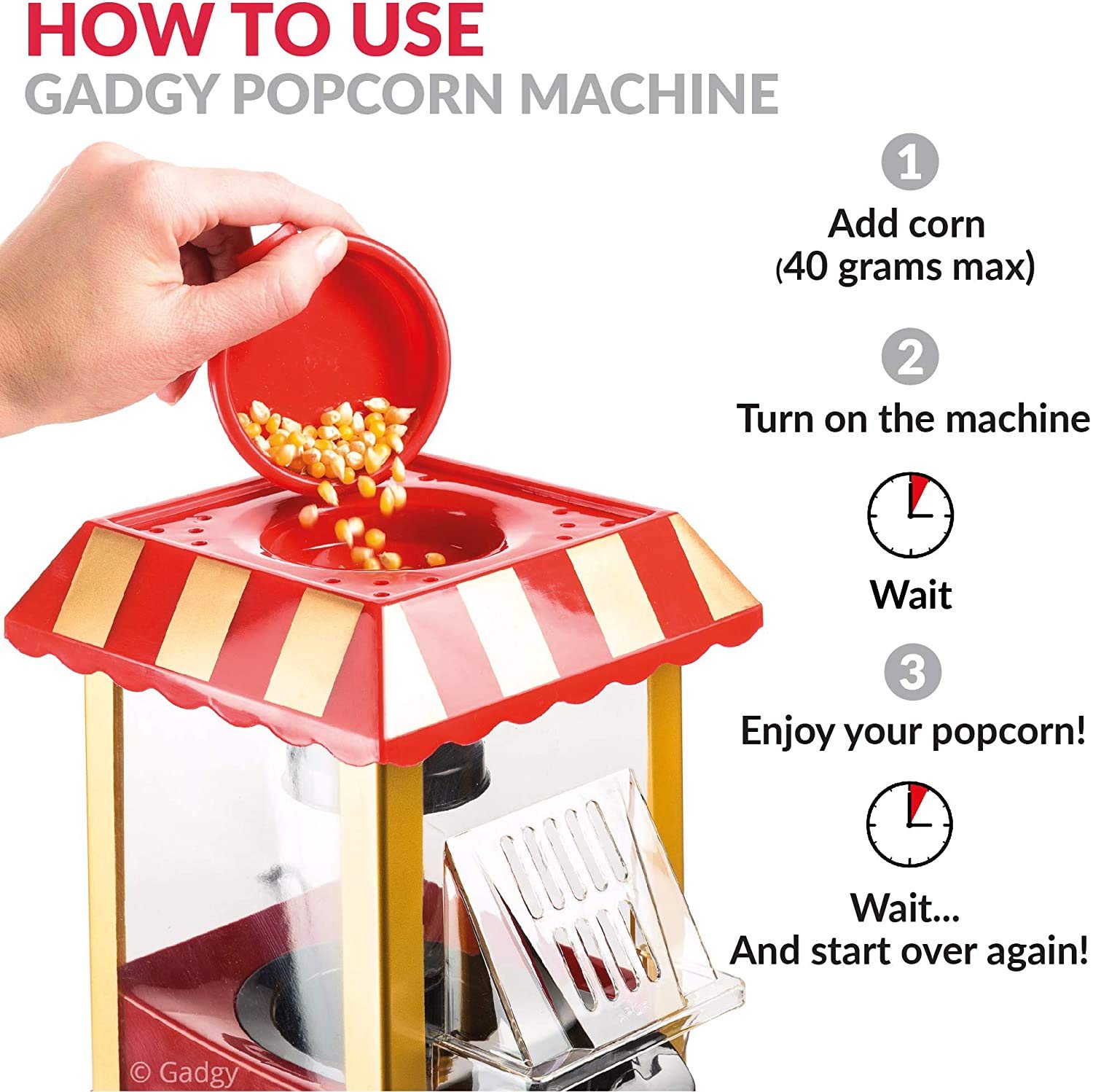 HOW TO USE
GADGY POPCORN MACHINE

1
Add corn
(40 grams max)

2
Turn on the machine

Wait

3
Enjoy your popcorn!

Wait...
And start over again!

© Gadgy