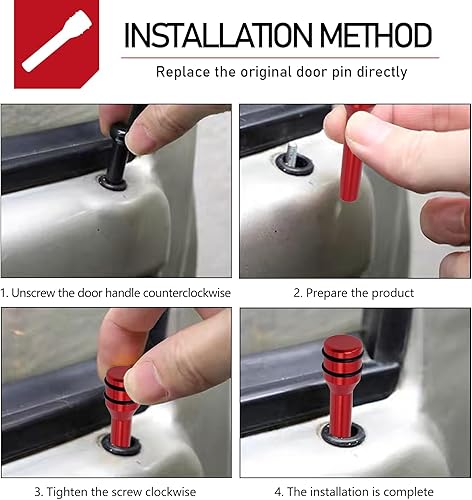 INSTALLATION METHOD

Replace the original door pin directly

1. Unscrew the door handle counterclockwise

2. Prepare the product

3. Tighten the screw clockwise

4. The installation is complete