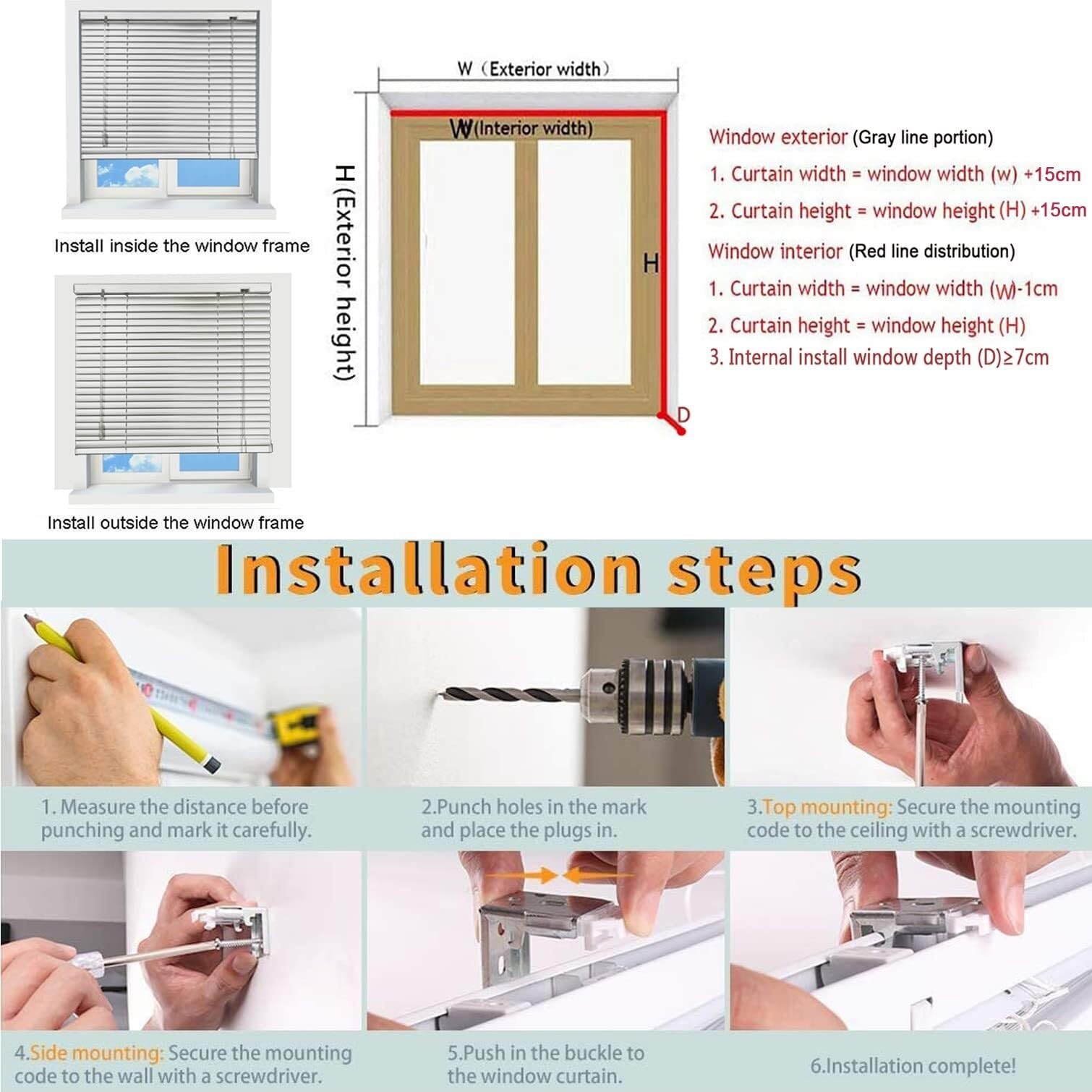 Install inside the window frame

Install outside the window frame

W（Exterior width）

W(Interior width)

H (Exterior height)

H

D

Window exterior (Gray line portion)
1. Curtain width = window width (w) +15cm
2. Curtain height = window height (H) +15cm
Window interior (Red line distribution)
1. Curtain width = window width (W)-1cm
2. Curtain height = window height (H)
3. Internal install window depth (D)≥7cm

Installation steps

1. Measure the distance before punching and mark it carefully.

2.Punch holes in the mark and place the plugs in.

3.Top mounting: Secure the mounting code to the ceiling with a screwdriver.

4.Side mounting: Secure the mounting code to the wall with a screwdriver.

5.Push in the buckle to the window curtain.

6.Installation complete!