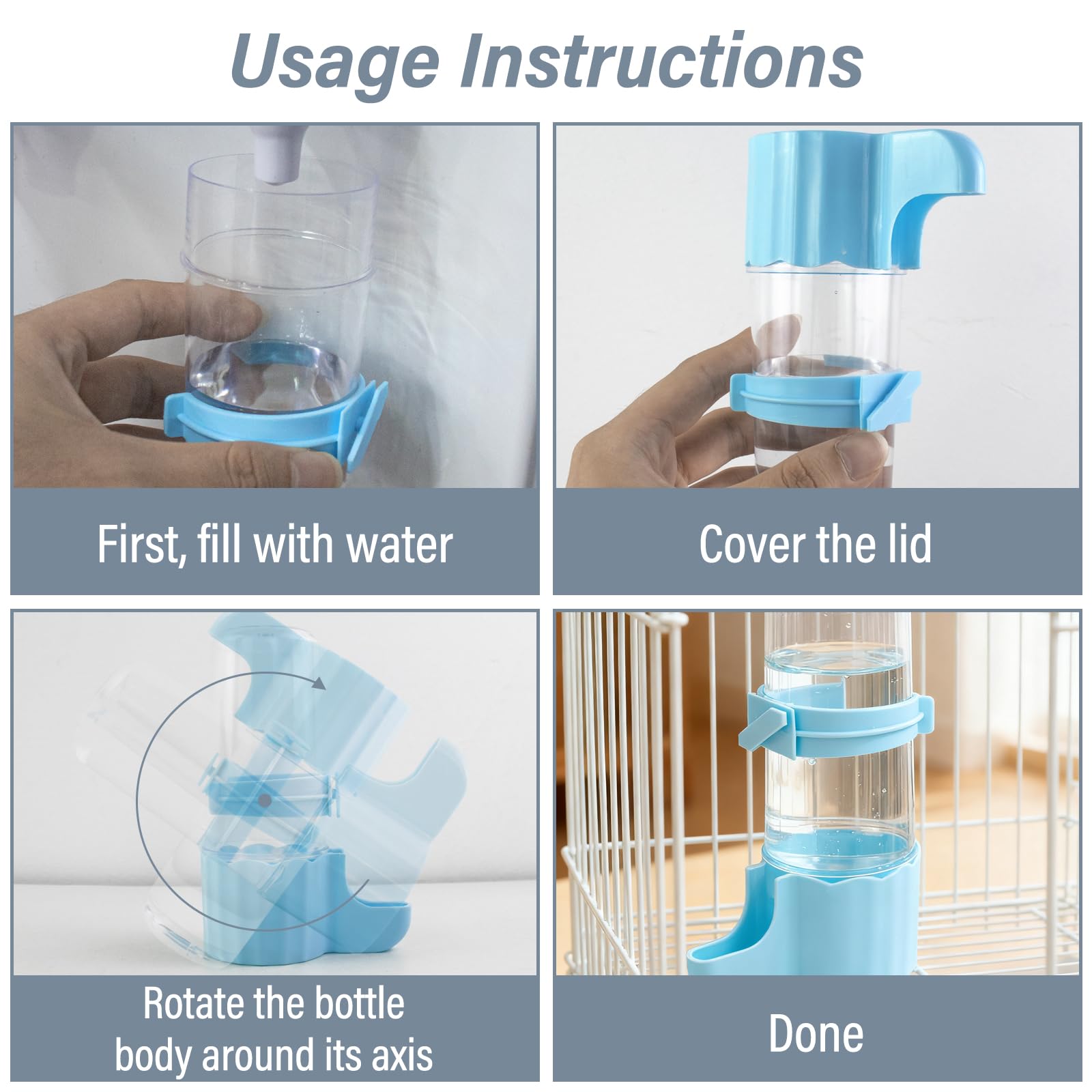 Usage Instructions

First, fill with water

Cover the lid

Rotate the bottle body around its axis

Done