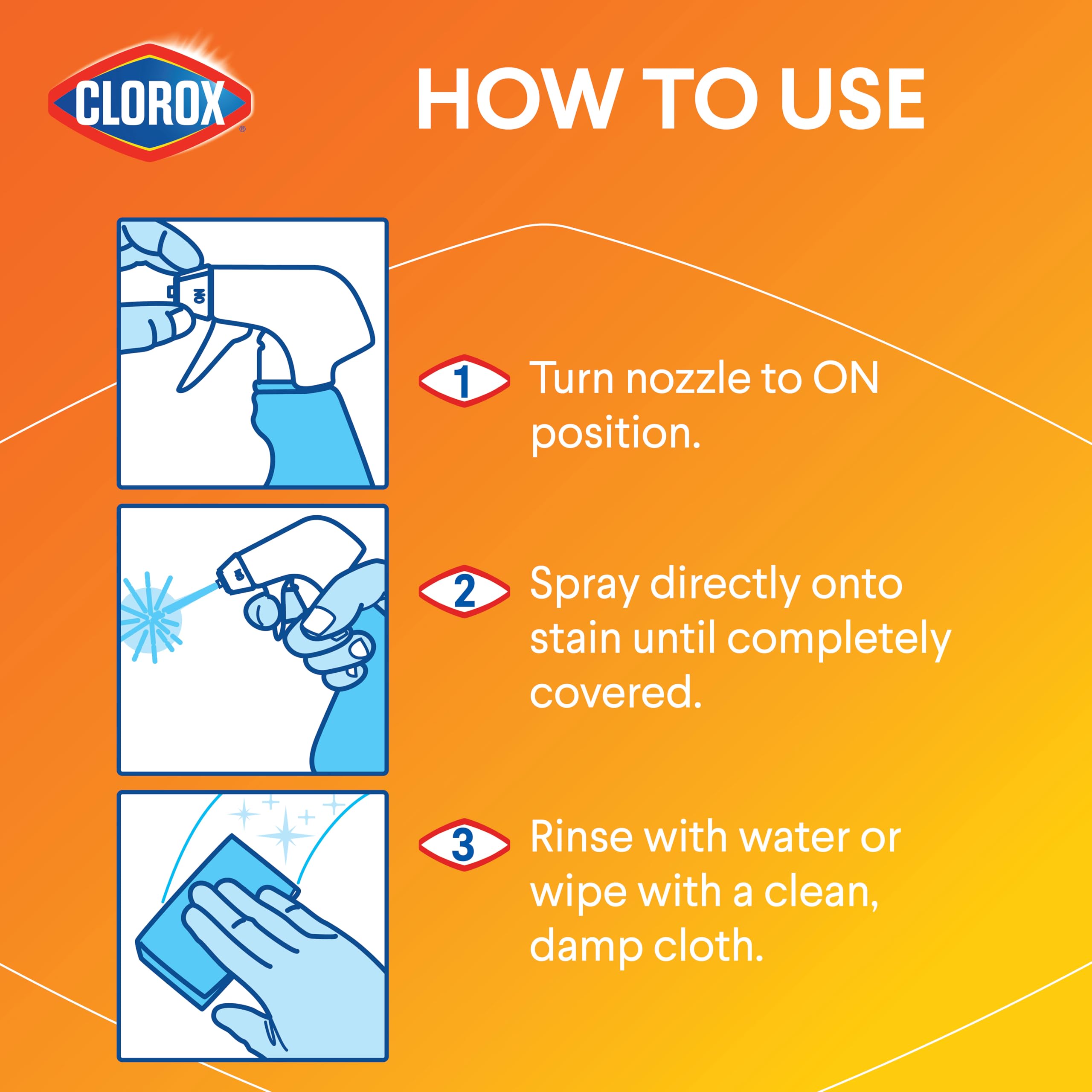 CLOROX®

HOW TO USE

ON

1 Turn nozzle to ON position.

2 Spray directly onto stain until completely covered.

3 Rinse with water or wipe with a clean, damp cloth.